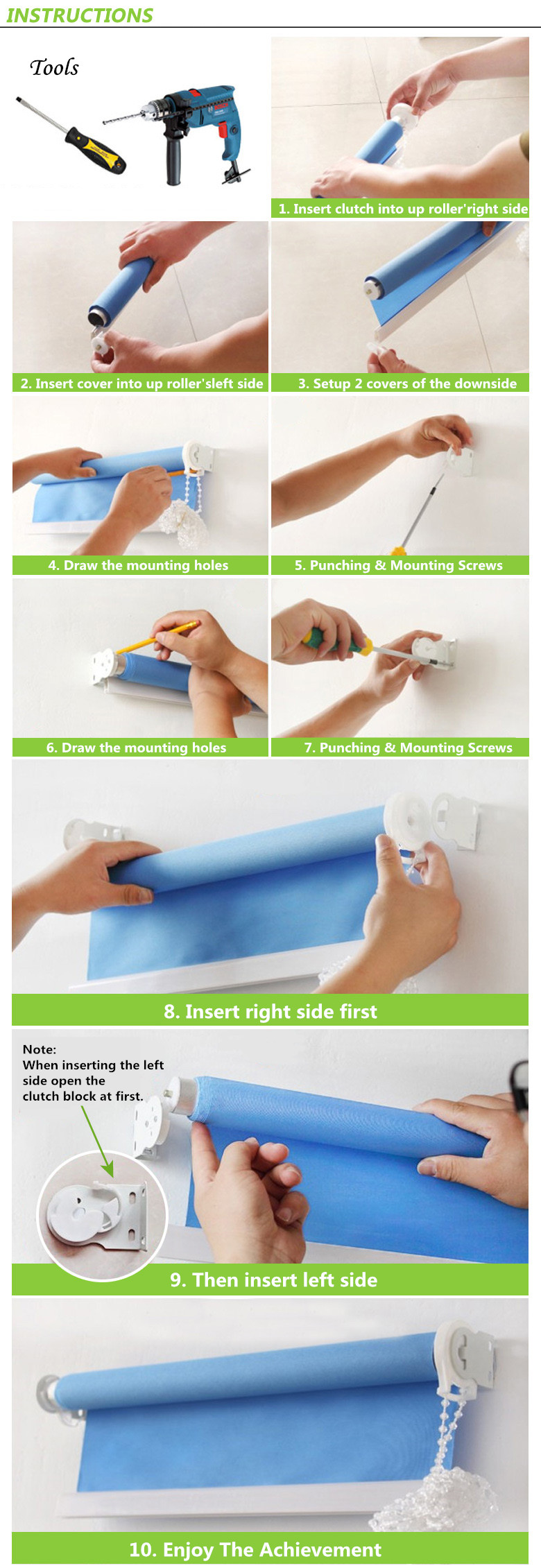 INSTRUCTIONS

Tools

1. Insert clutch into up roller'right side

2. Insert cover into up roller'sleft side

3. Setup 2 covers of the downside

4. Draw the mounting holes

5. Punching & Mounting Screws

6. Draw the mounting holes

7. Punching & Mounting Screws

8. Insert right side first

Note:
When inserting the left side open the clutch block at first.

9. Then insert left side

10. Enjoy The Achievement