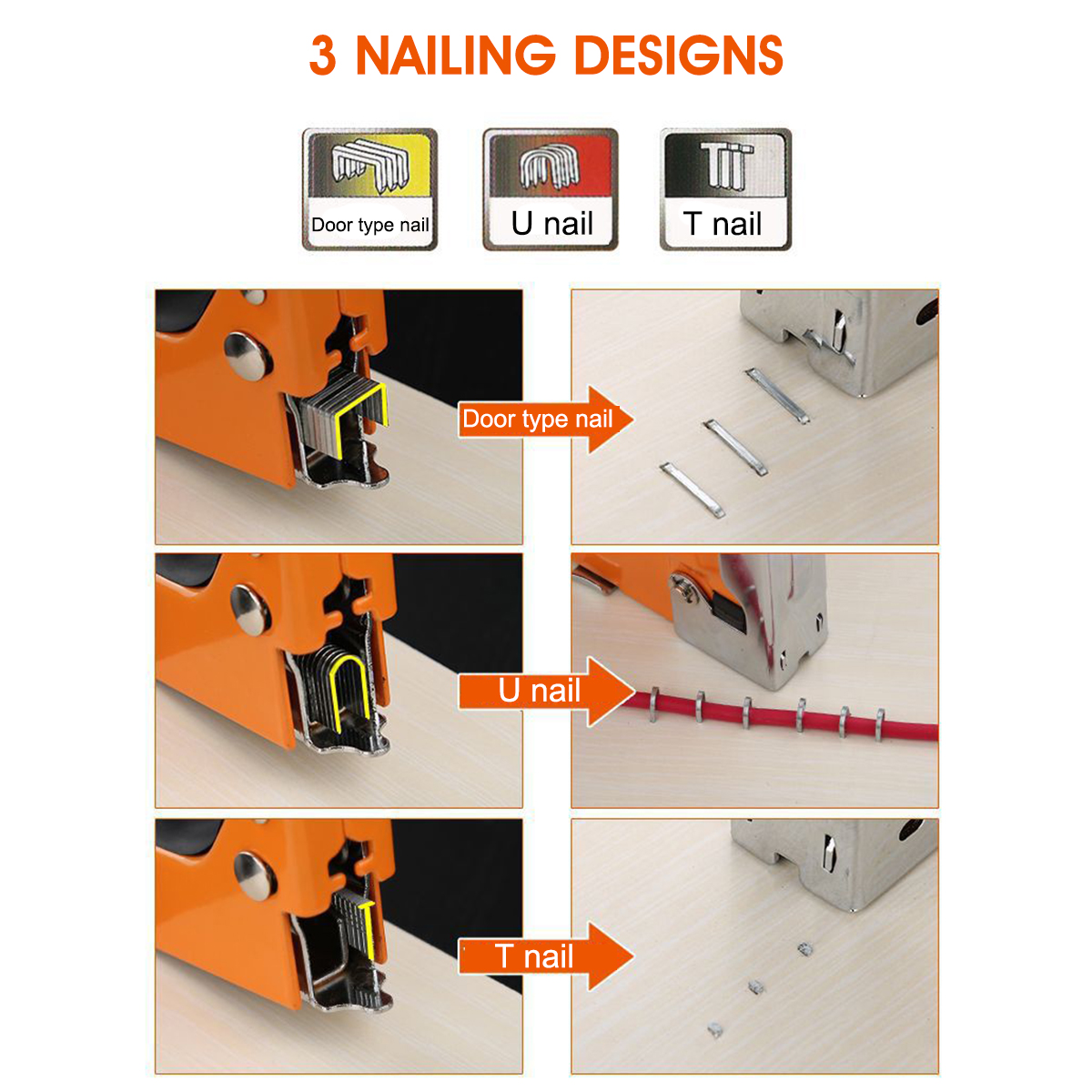 3 NAILING DESIGNS

Door type nail

U nail

T nail

Door type nail

U nail

T nail