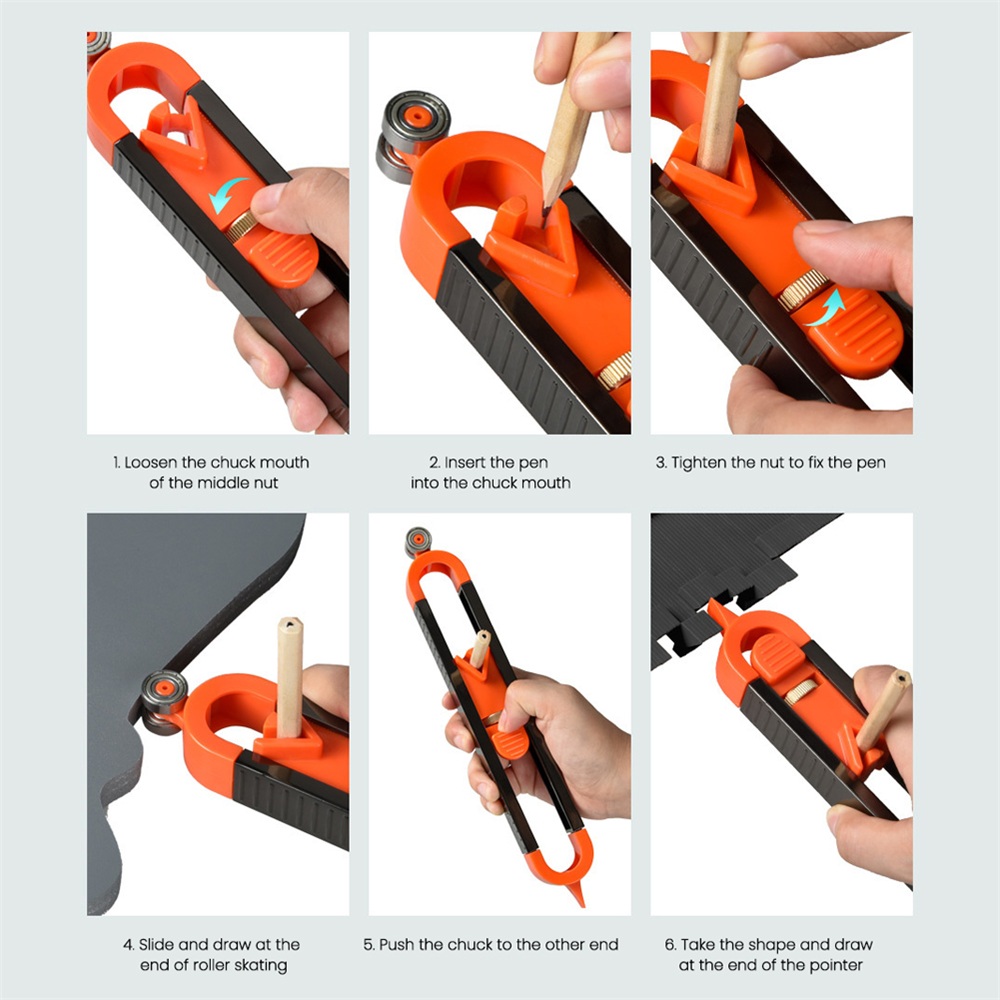 1. Loosen the chuck mouth of the middle nut

2. Insert the pen into the chuck mouth

3. Tighten the nut to fix the pen

4. Slide and draw at the end of roller skating

5. Push the chuck to the other end

6. Take the shape and draw at the end of the pointer