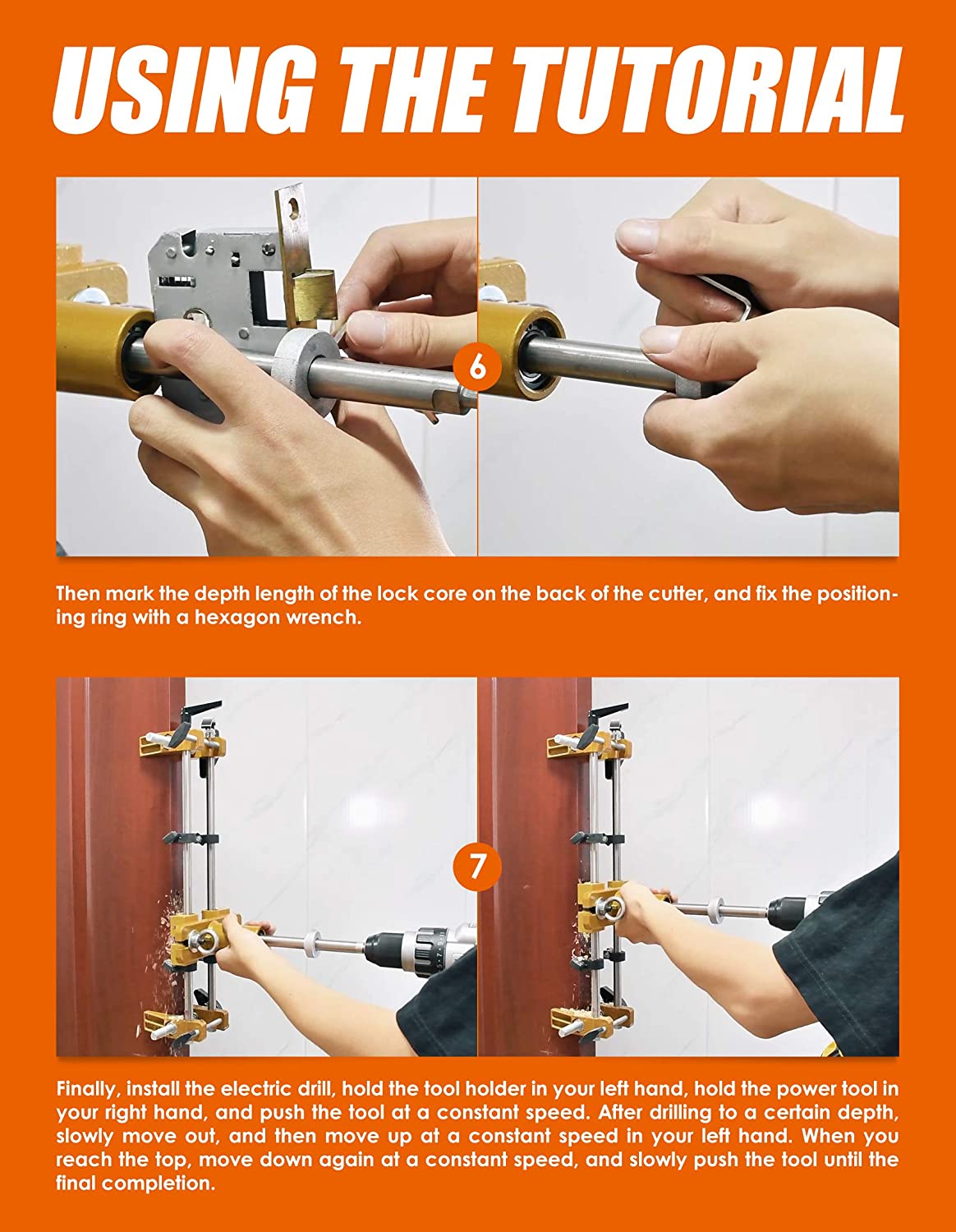 USING THE TUTORIAL

6

Then mark the depth length of the lock core on the back of the cutter, and fix the positioning ring with a hexagon wrench.

7

Finally, install the electric drill, hold the tool holder in your left hand, hold the power tool in your right hand, and push the tool at a constant speed. After drilling to a certain depth, slowly move out, and then move up at a constant speed in your left hand. When you reach the top, move down again at a constant speed, and slowly push the tool until the final completion.