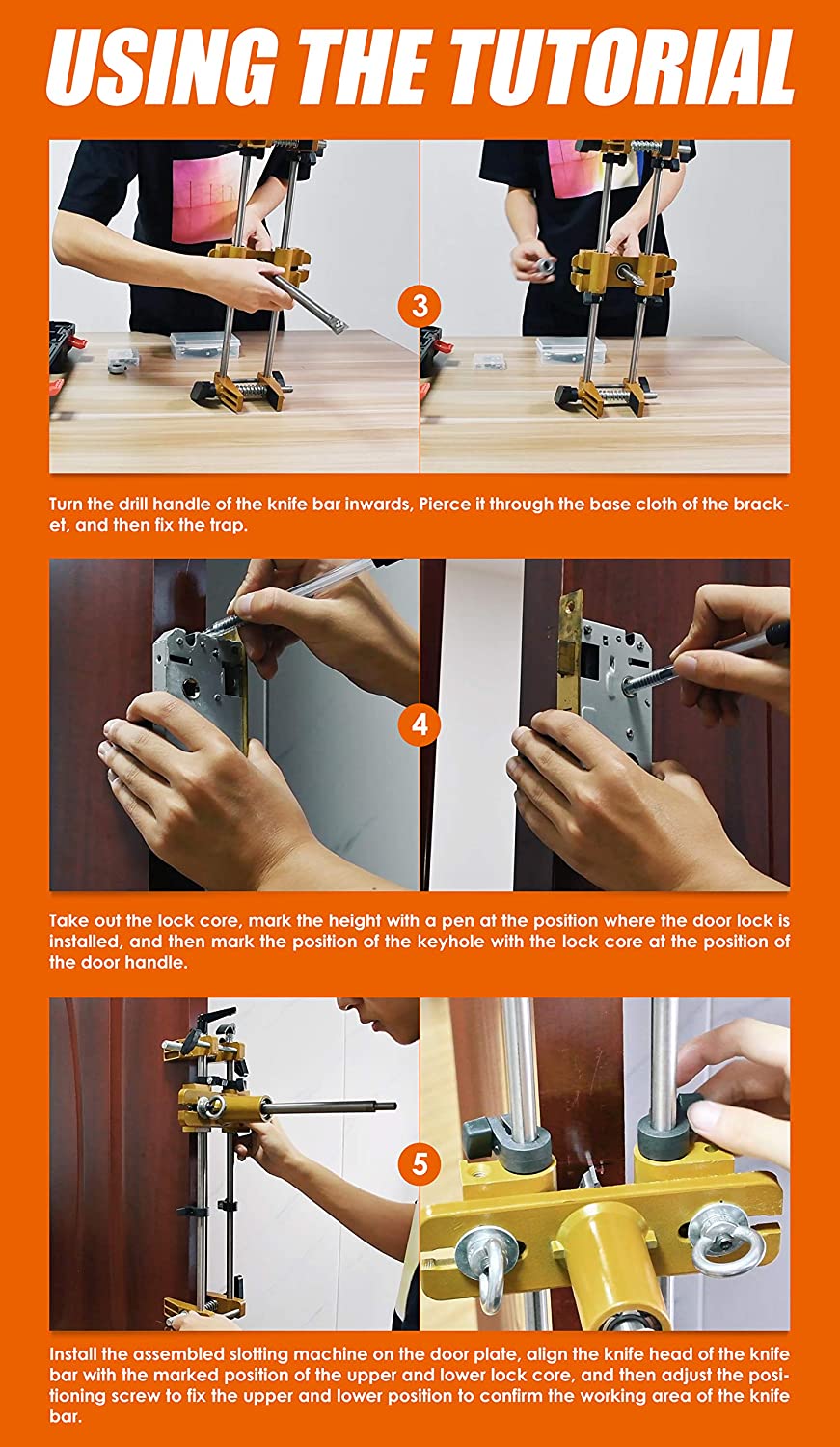 USING THE TUTORIAL

3

Turn the drill handle of the knife bar inwards, Pierce it through the base cloth of the bracket, and then fix the trap.

4

Take out the lock core, mark the height with a pen at the position where the door lock is installed, and then mark the position of the keyhole with the lock core at the position of the door handle.

5

Install the assembled slotting machine on the door plate, align the knife head of the knife bar with the marked position of the upper and lower lock core, and then adjust the positioning screw to fix the upper and lower position to confirm the working area of the knife bar.