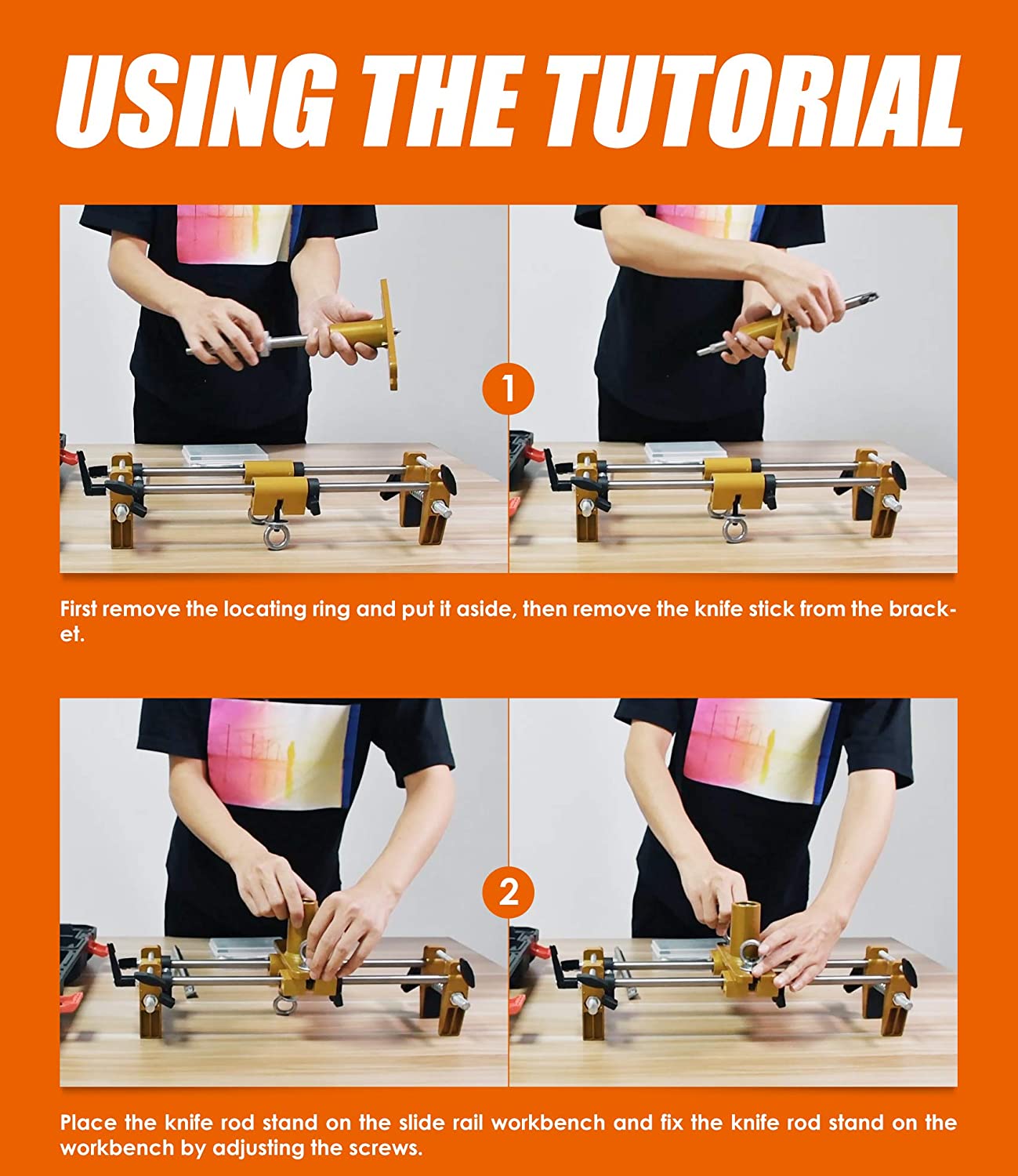 USING THE TUTORIAL

1

First remove the locating ring and put it aside, then remove the knife stick from the bracket.

2

Place the knife rod stand on the slide rail workbench and fix the knife rod stand on the workbench by adjusting the screws.