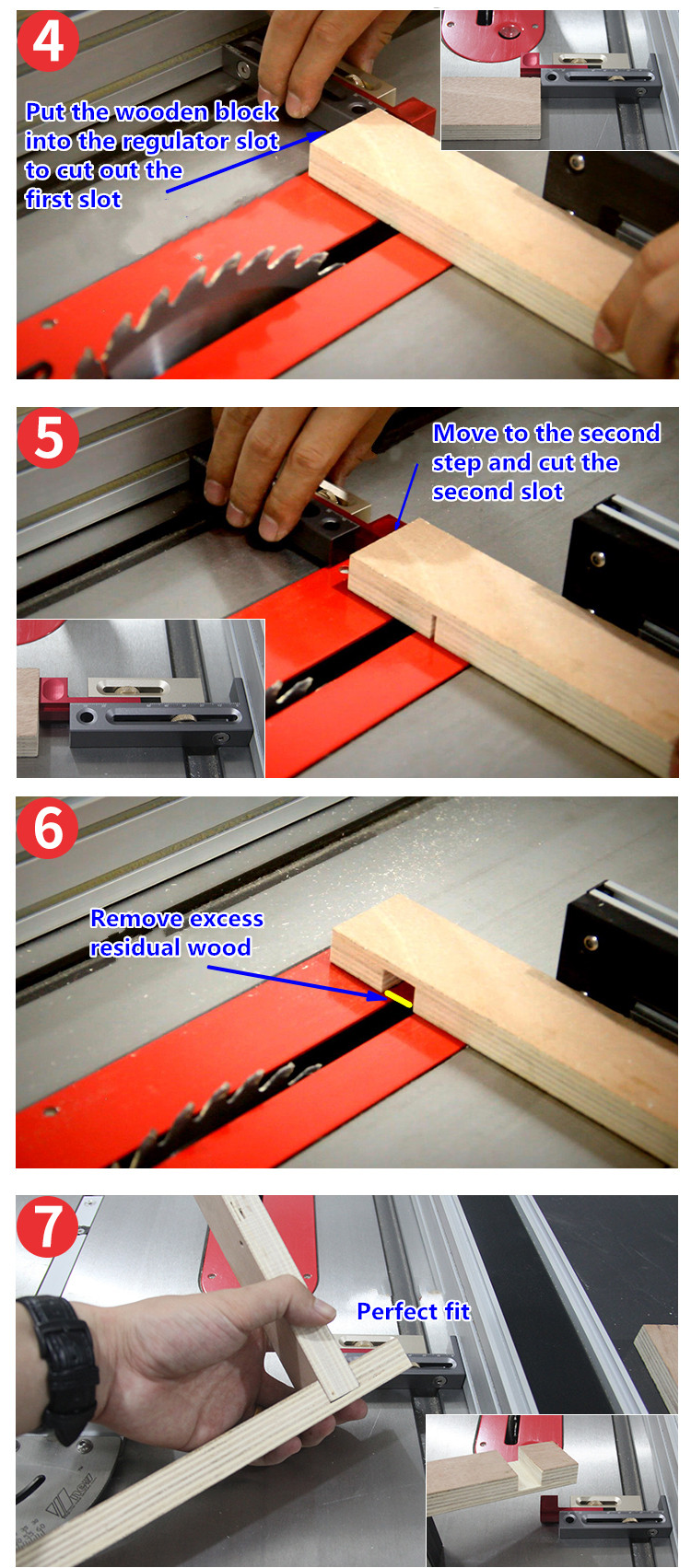 4

Put the wooden block into the regulator slot to cut out the first slot

5

Move to the second step and cut the second slot

6

Remove excess residual wood

7

Perfect fit