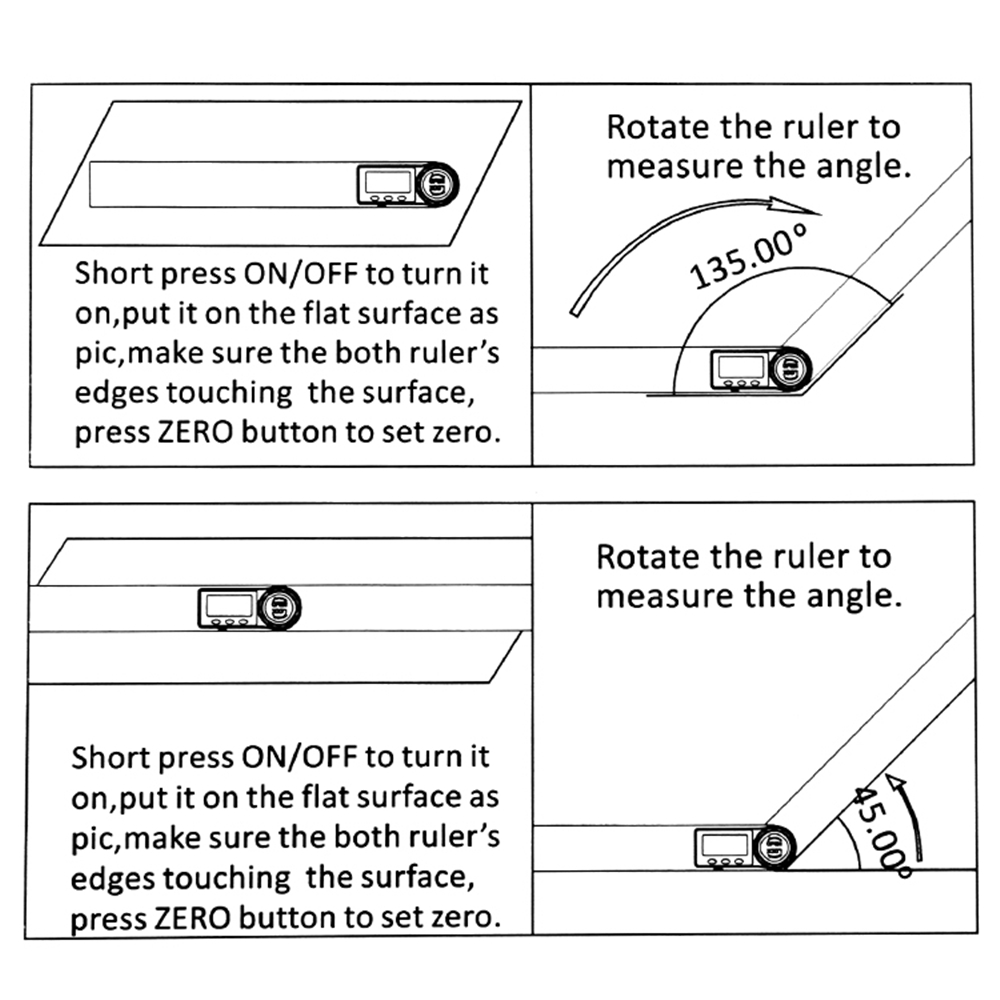 Short press ON/OFF to turn it on,put it on the flat surface as pic,make sure the both ruler's edges touching the surface, press ZERO button to set zero.

Rotate the ruler to measure the angle.

135.00°

Short press ON/OFF to turn it on,put it on the flat surface as pic,make sure the both ruler's edges touching the surface, press ZERO button to set zero.

Rotate the ruler to measure the angle.

45.00°