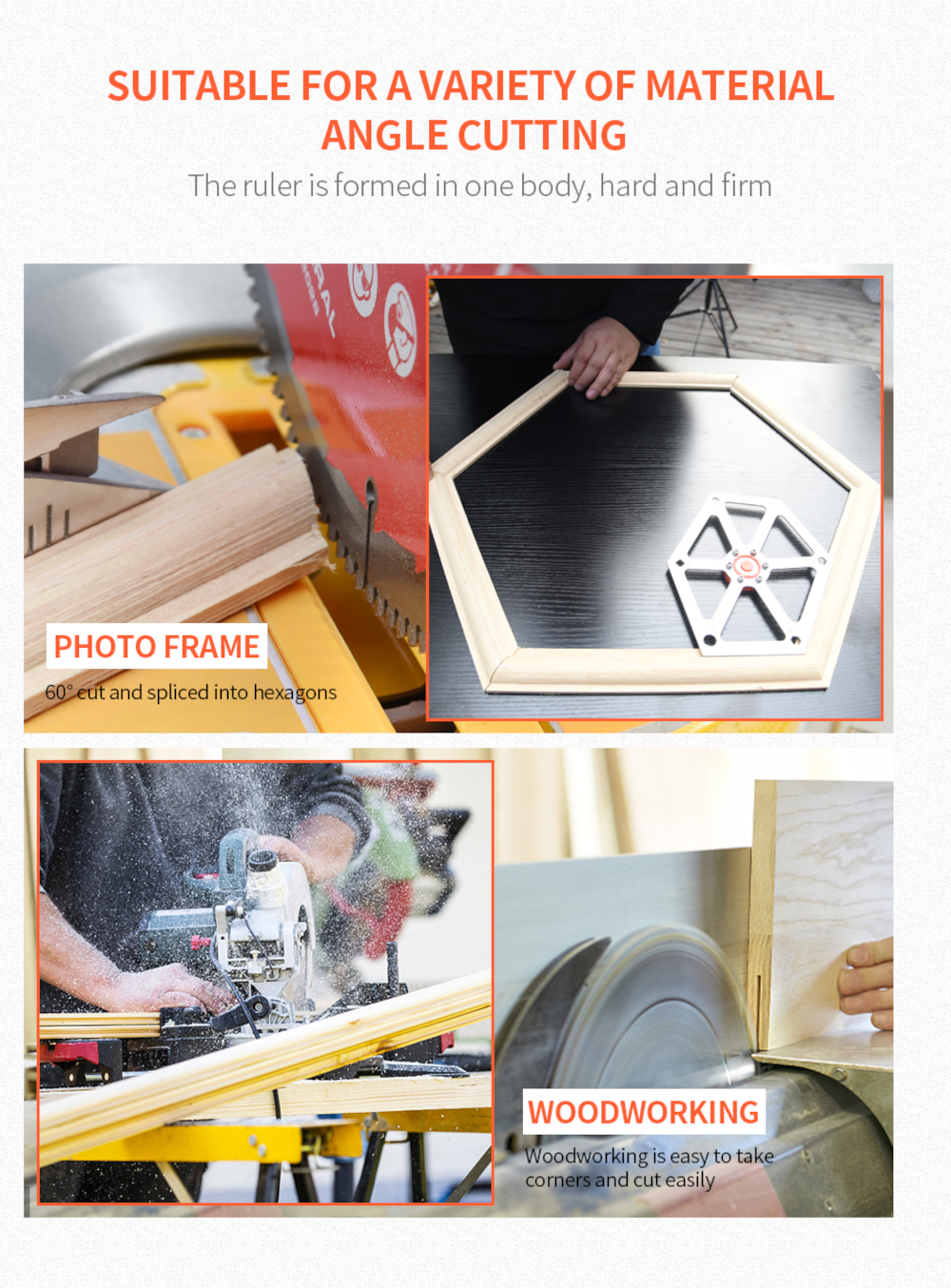 SUITABLE FOR A VARIETY OF MATERIAL ANGLE CUTTING

The ruler is formed in one body, hard and firm

PHOTO FRAME

60° cut and spliced into hexagons

WOODWORKING

Woodworking is easy to take corners and cut easily