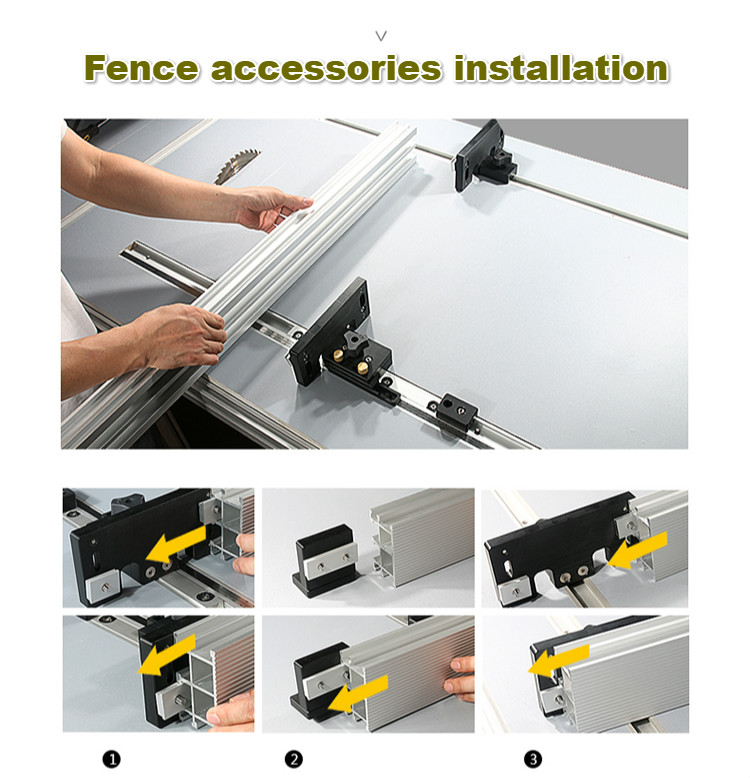 Fence accessories installation

❶

❷

❸