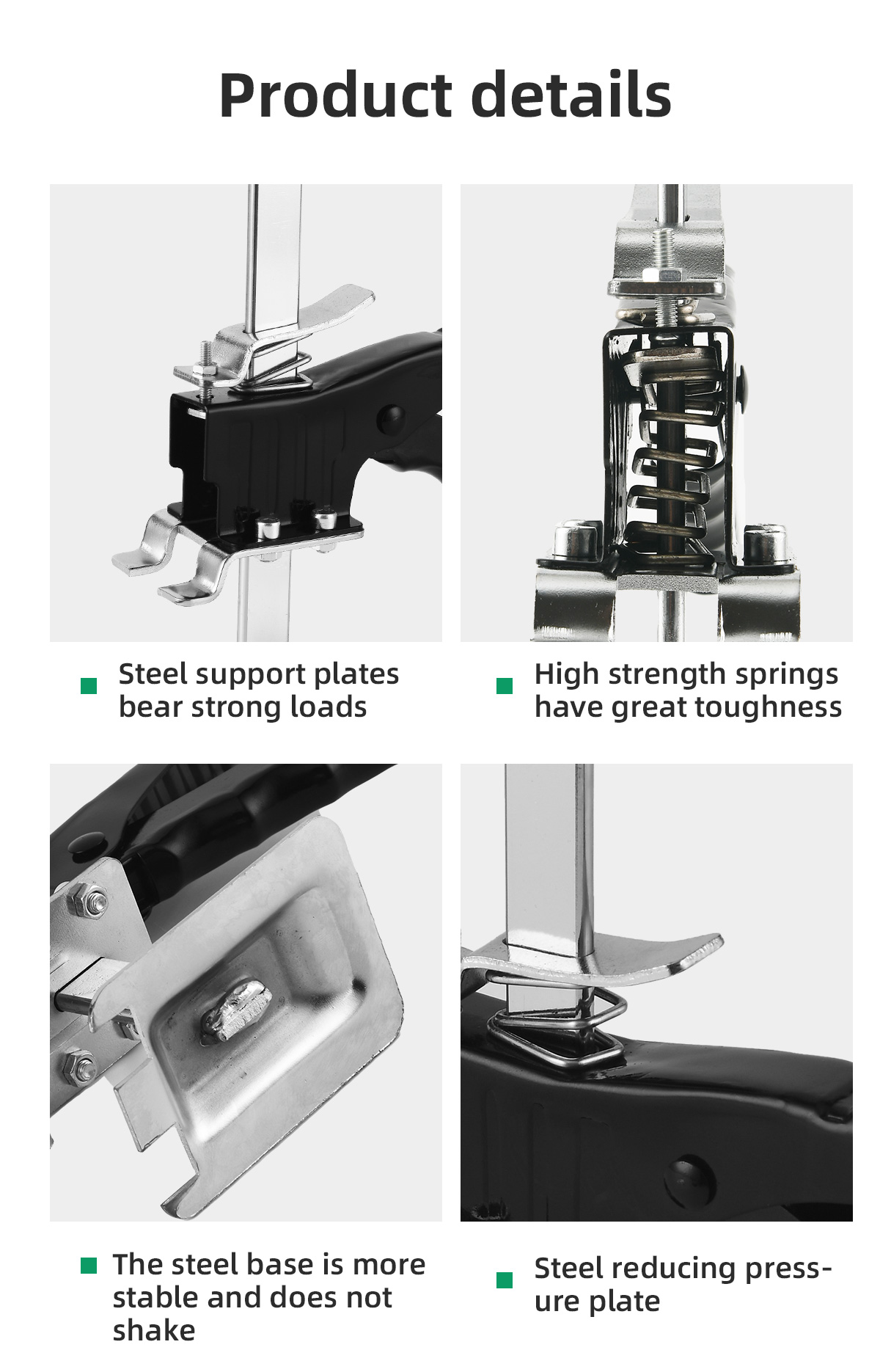 Product details

Steel support plates bear strong loads

High strength springs have great toughness

The steel base is more stable and does not shake

Steel reducing pressure plate