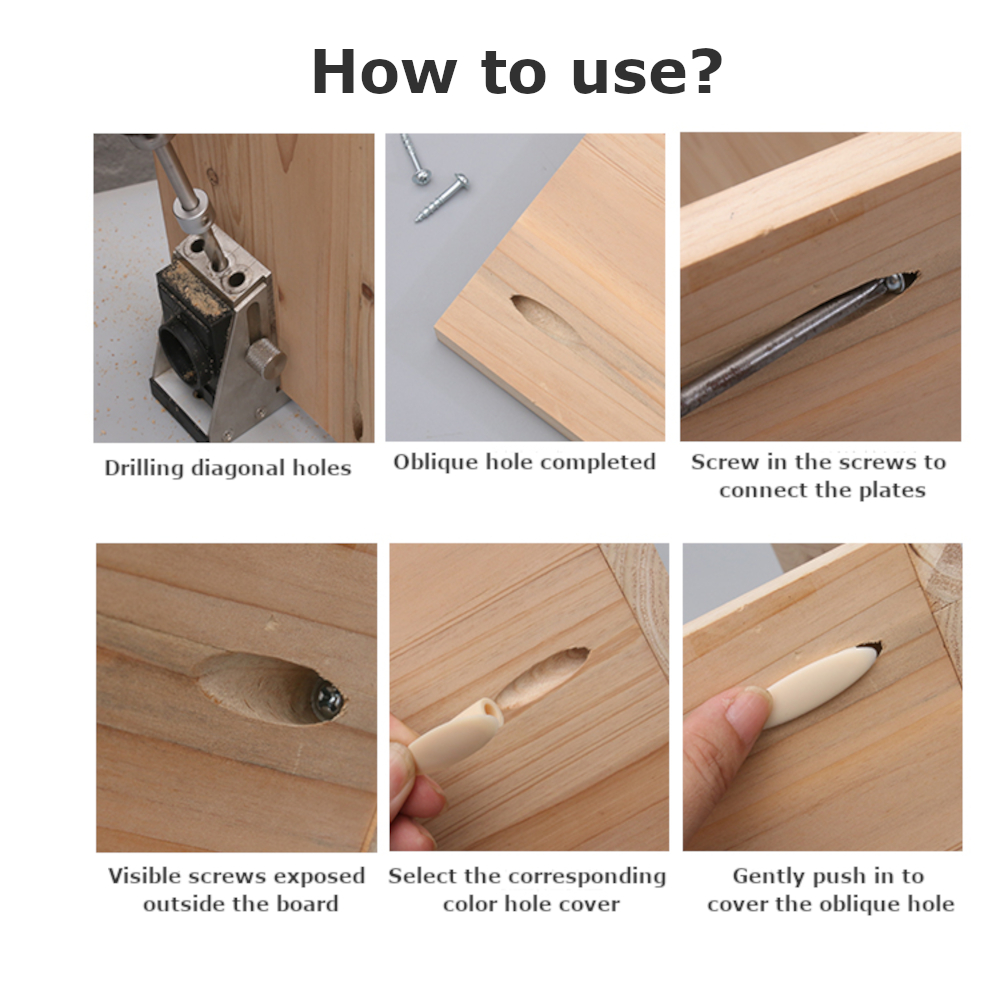 How to use?

Drilling diagonal holes

Oblique hole completed

Screw in the screws to connect the plates

Visible screws exposed outside the board

Select the corresponding color hole cover

Gently push in to cover the oblique hole