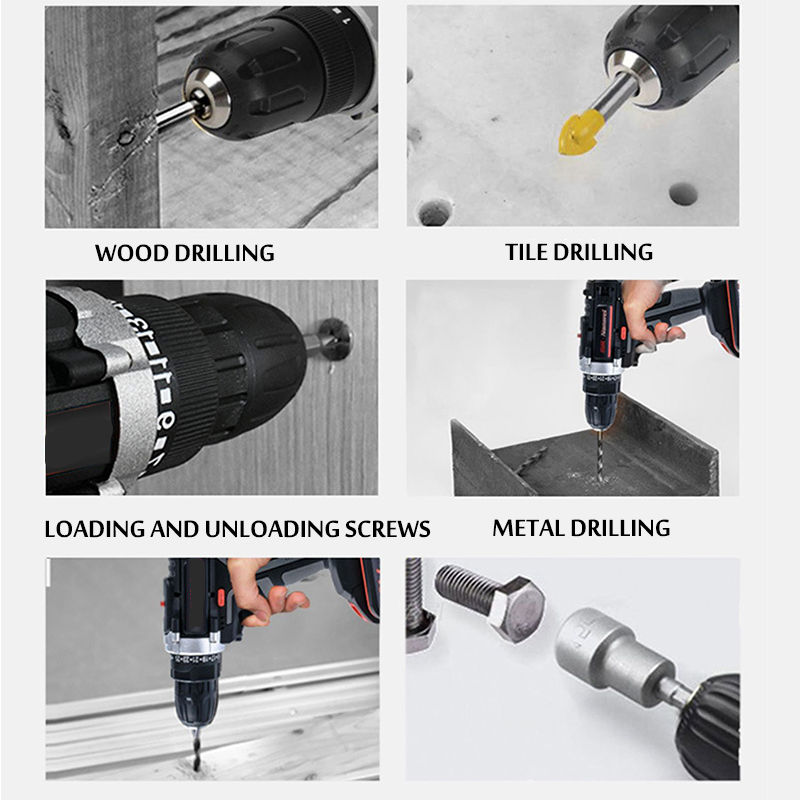 WOOD DRILLING

TILE DRILLING

LOADING AND UNLOADING SCREWS

METAL DRILLING