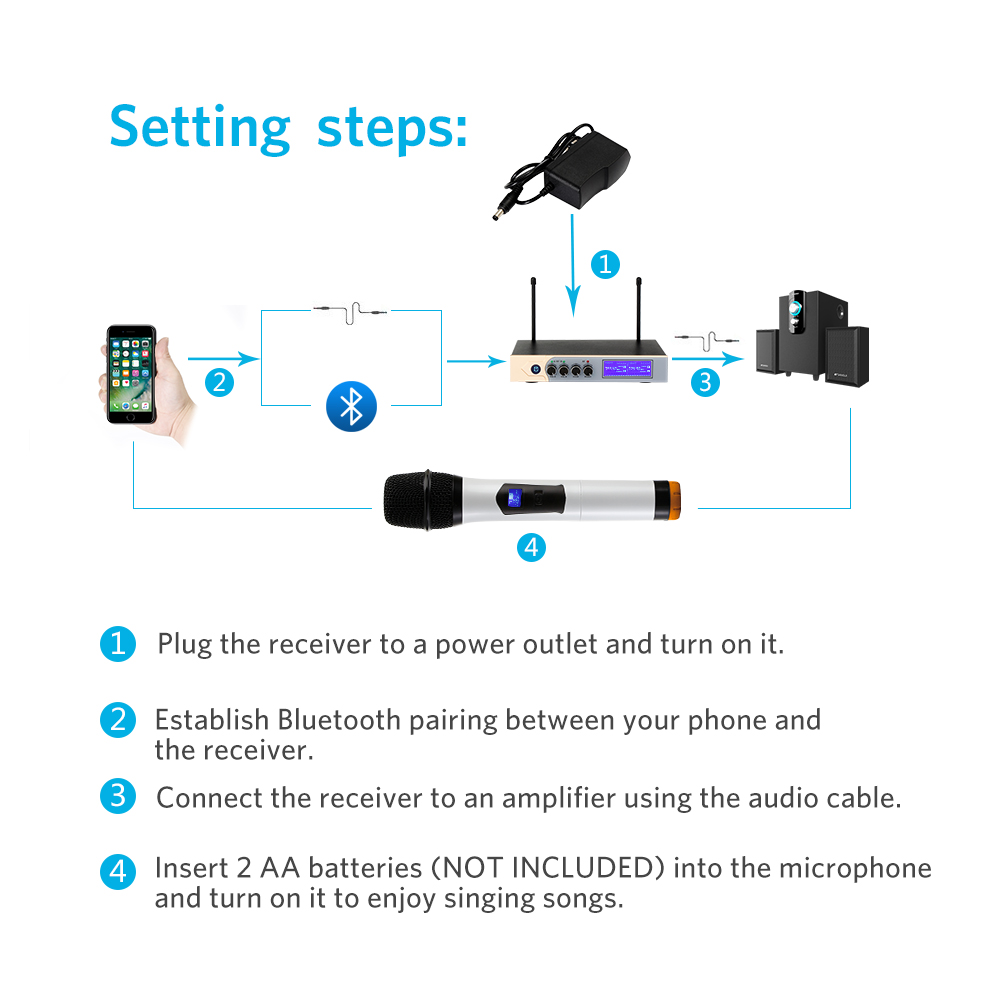 Setting steps:

1

2

3

4

1 Plug the receiver to a power outlet and turn on it.

2 Establish Bluetooth pairing between your phone and the receiver.

3 Connect the receiver to an amplifier using the audio cable.

4 Insert 2 AA batteries (NOT INCLUDED) into the microphone and turn on it to enjoy singing songs.