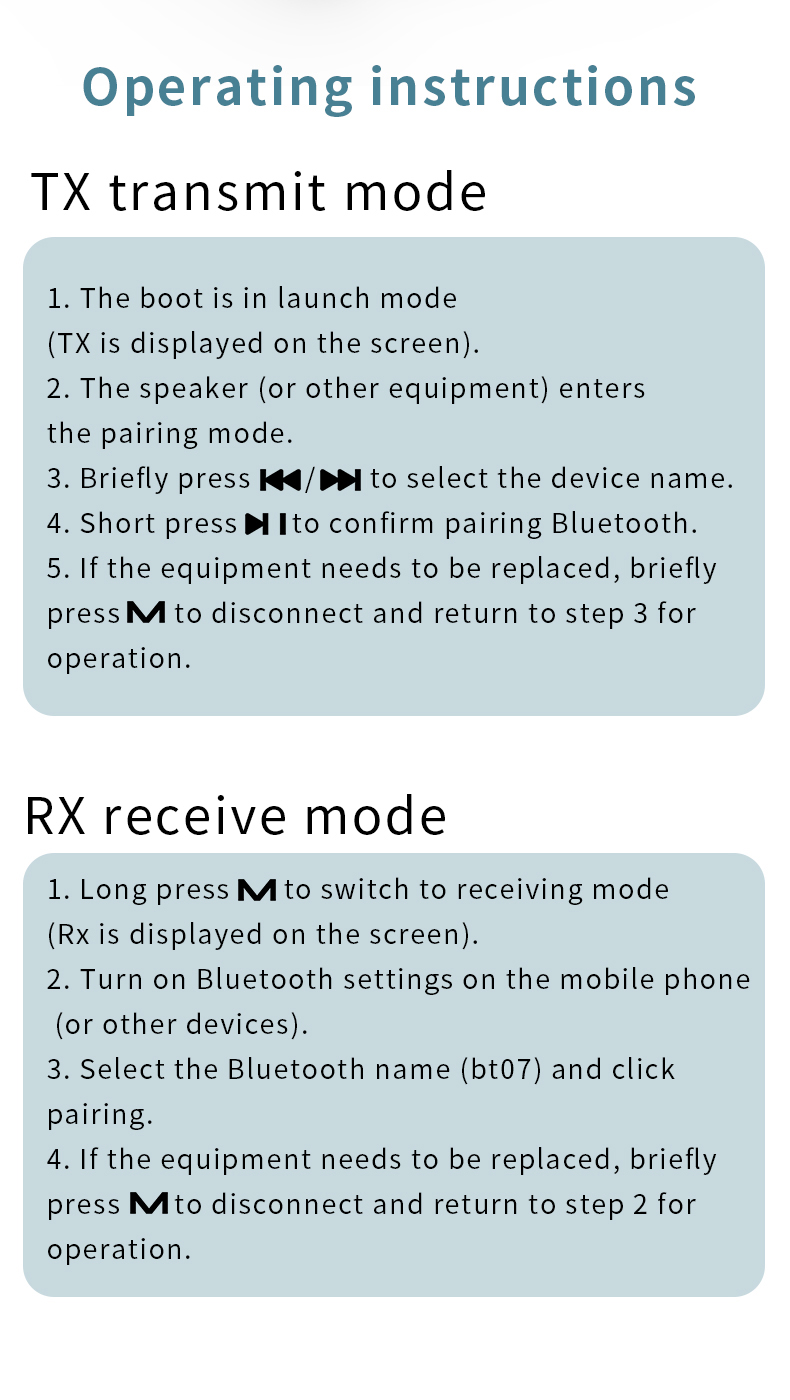 Operating instructions

TX transmit mode

1. The boot is in launch mode (TX is displayed on the screen).
2. The speaker (or other equipment) enters the pairing mode.
3. Briefly press ⏮/⏭ to select the device name.
4. Short press ⏯ to confirm pairing Bluetooth.
5. If the equipment needs to be replaced, briefly press M to disconnect and return to step 3 for operation.

RX receive mode

1. Long press M to switch to receiving mode (Rx is displayed on the screen).
2. Turn on Bluetooth settings on the mobile phone (or other devices).
3. Select the Bluetooth name (bt07) and click pairing.
4. If the equipment needs to be replaced, briefly press M to disconnect and return to step 2 for operation.