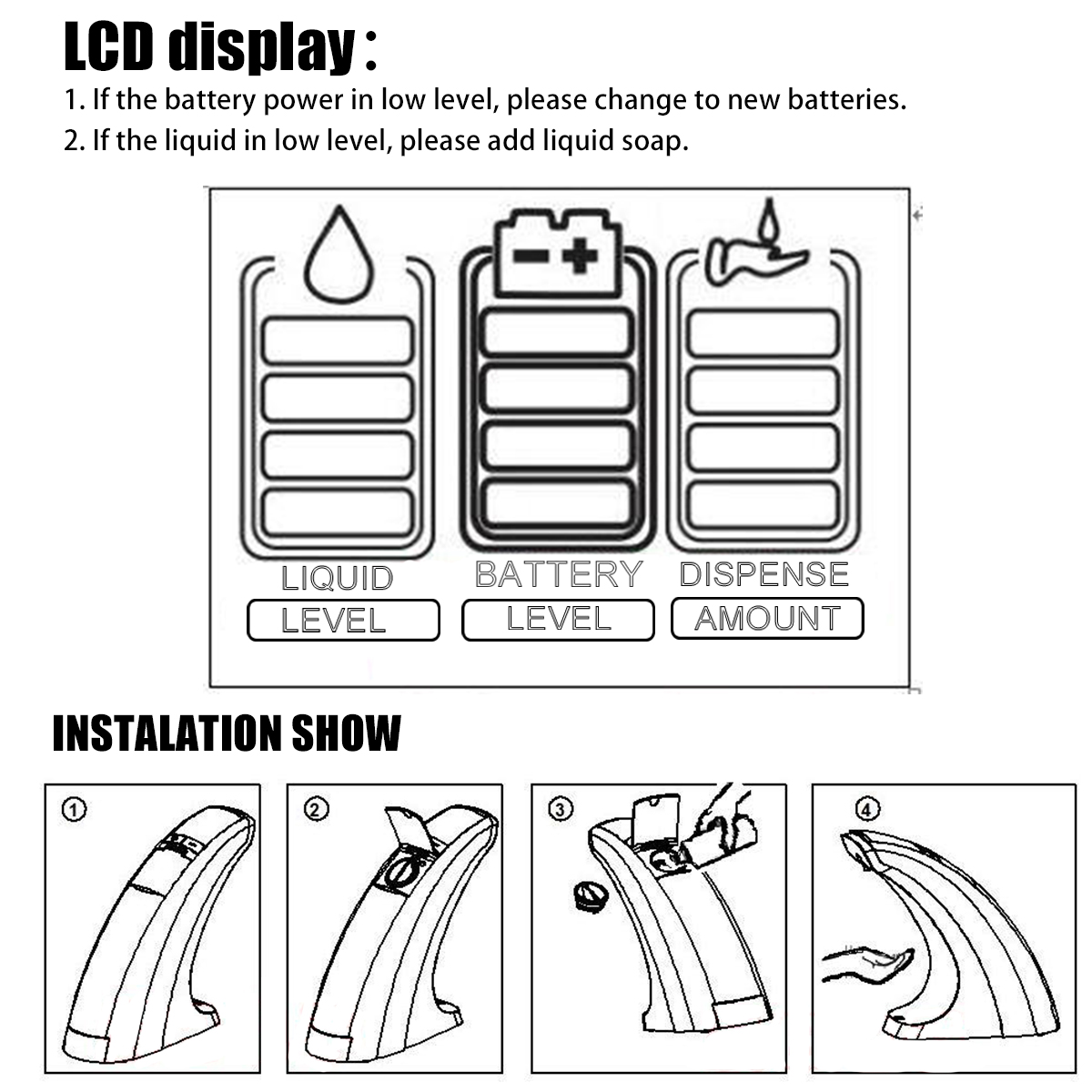 LCD display:

1. If the battery power in low level, please change to new batteries.

2. If the liquid in low level, please add liquid soap.

LIQUID
LEVEL

BATTERY
LEVEL

DISPENSE
AMOUNT

INSTALATION SHOW

①

②

③

④