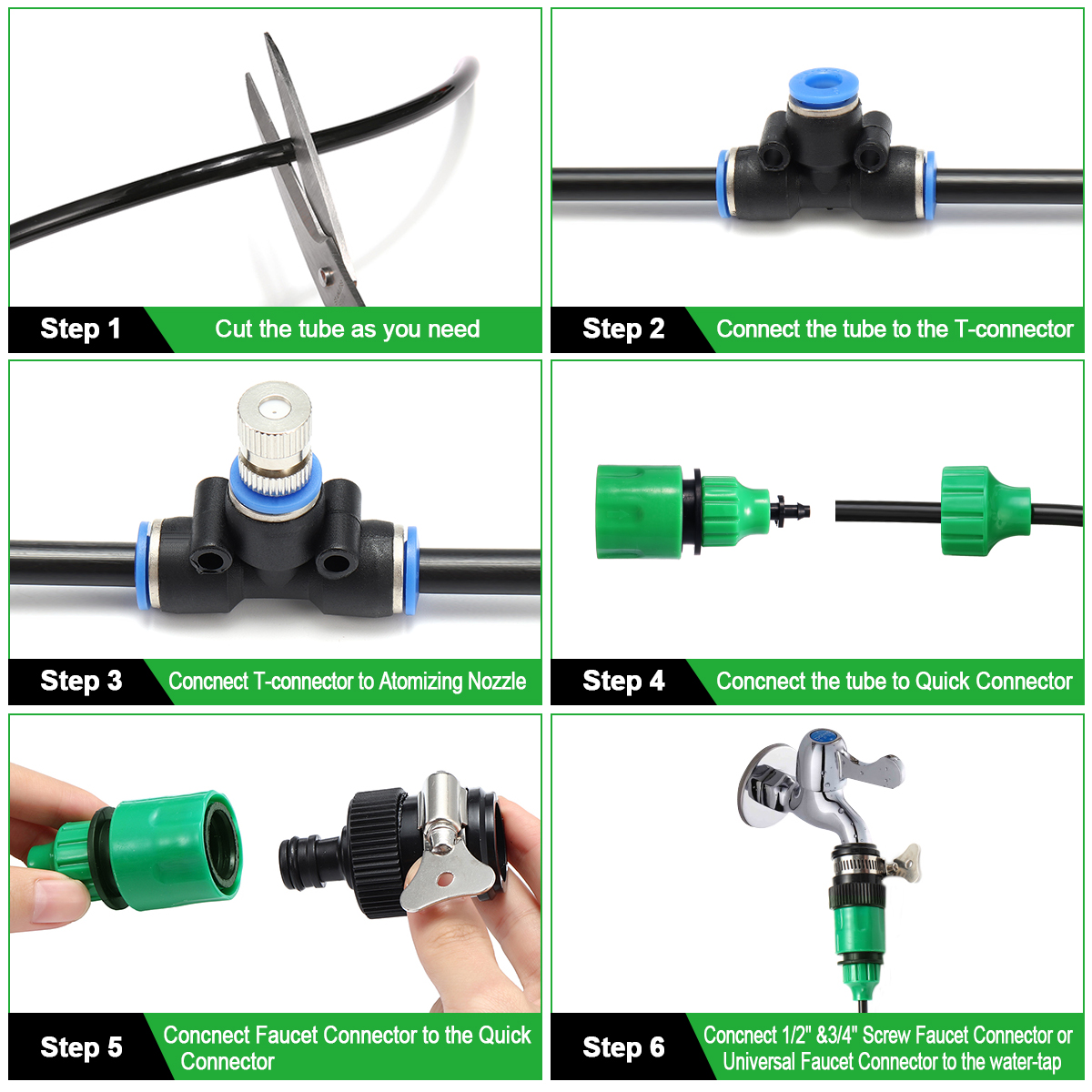 Step 1
Cut the tube as you need

Step 2
Connect the tube to the T-connector

Step 3
Concnect T-connector to Atomizing Nozzle

Step 4
Concnect the tube to Quick Connector

Step 5
Concnect Faucet Connector to the Quick Connector

Step 6
Concnect 1/2" &3/4" Screw Faucet Connector or Universal Faucet Connector to the water-tap