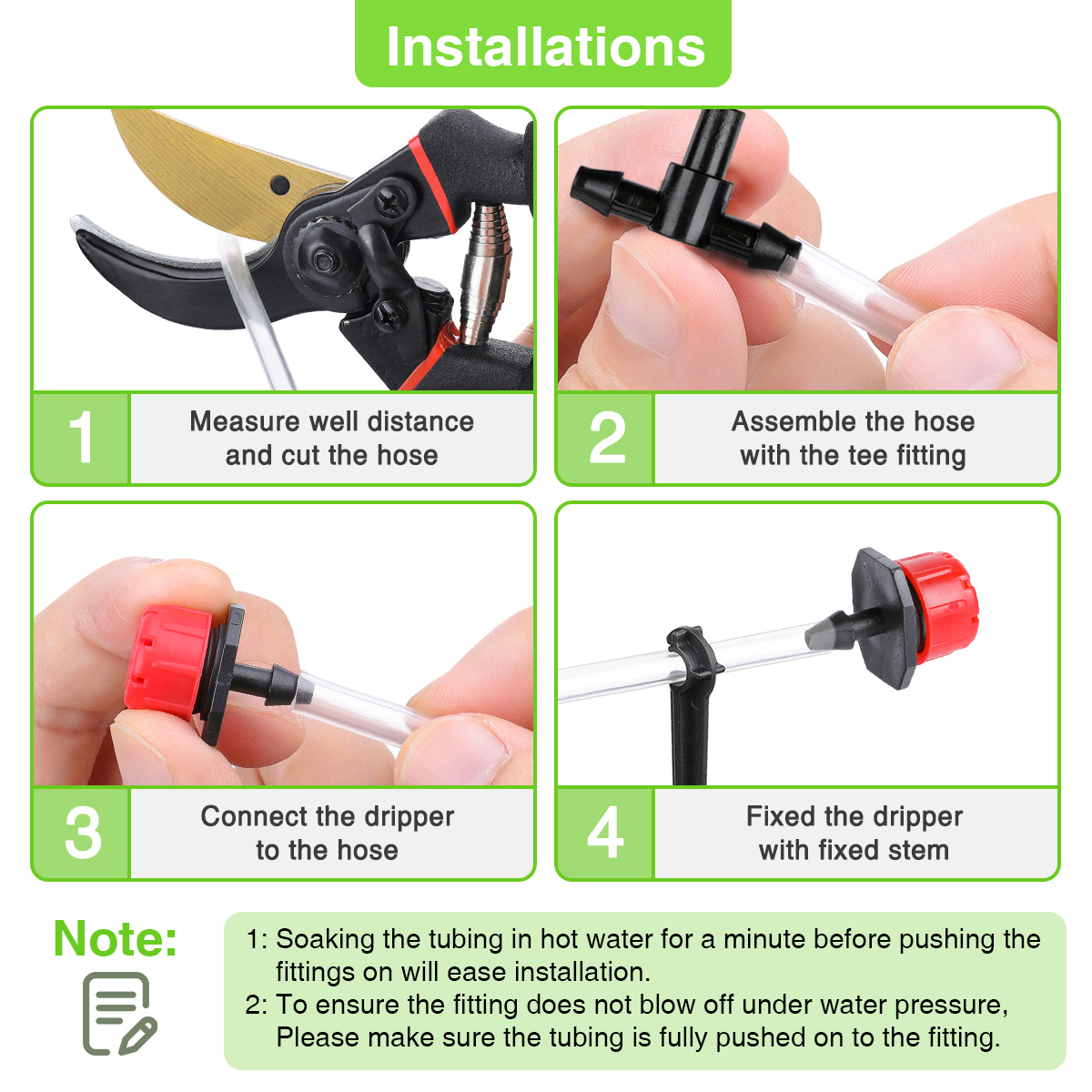 Installations

1 Measure well distance and cut the hose

2 Assemble the hose with the tee fitting

3 Connect the dripper to the hose

4 Fixed the dripper with fixed stem

Note:

1: Soaking the tubing in hot water for a minute before pushing the fittings on will ease installation.
2: To ensure the fitting does not blow off under water pressure, Please make sure the tubing is fully pushed on to the fitting.