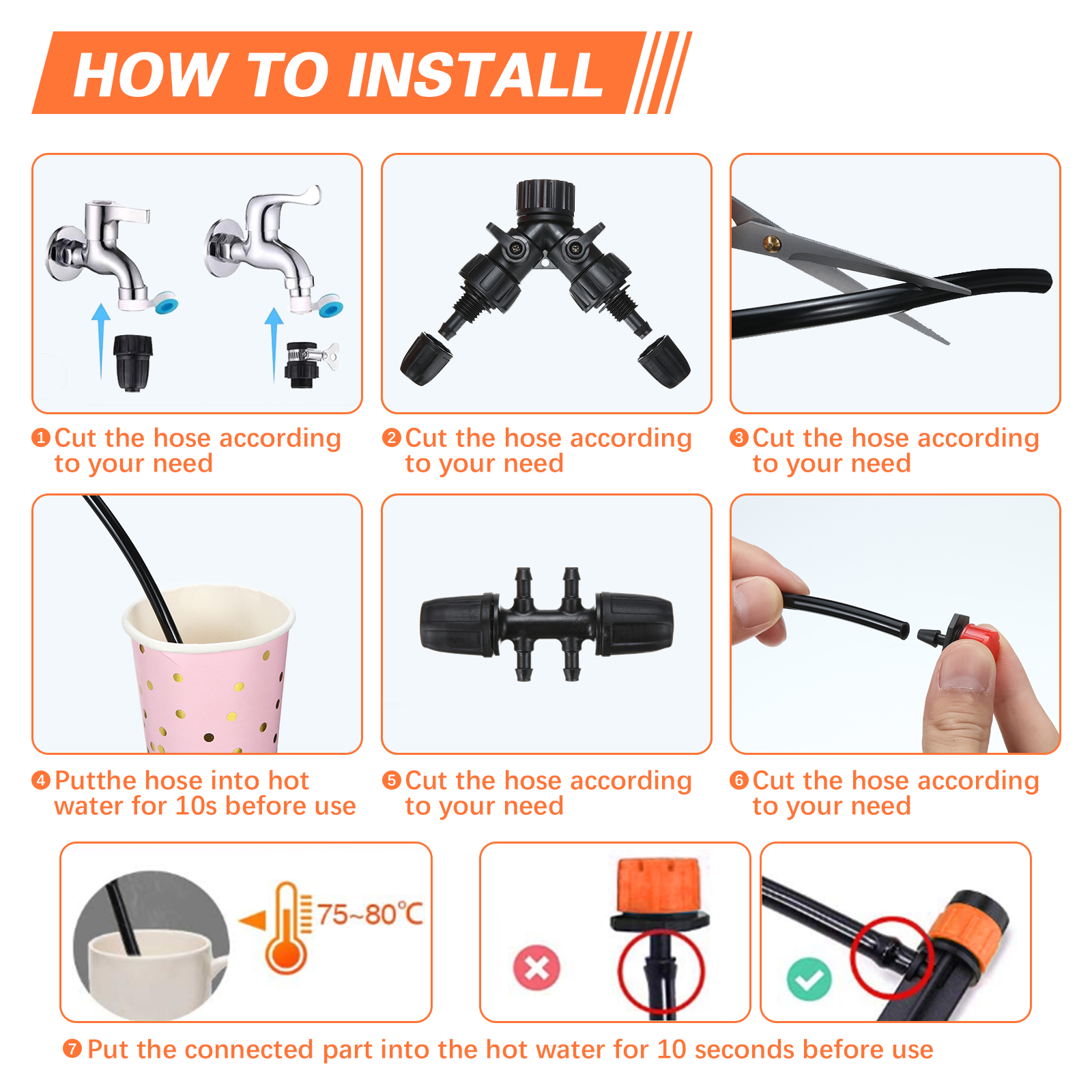 HOW TO INSTALL

❶ Cut the hose according to your need

❷ Cut the hose according to your need

❸ Cut the hose according to your need

❹ Putthe hose into hot water for 10s before use

❺ Cut the hose according to your need

❻ Cut the hose according to your need

75~80℃

❼ Put the connected part into the hot water for 10 seconds before use