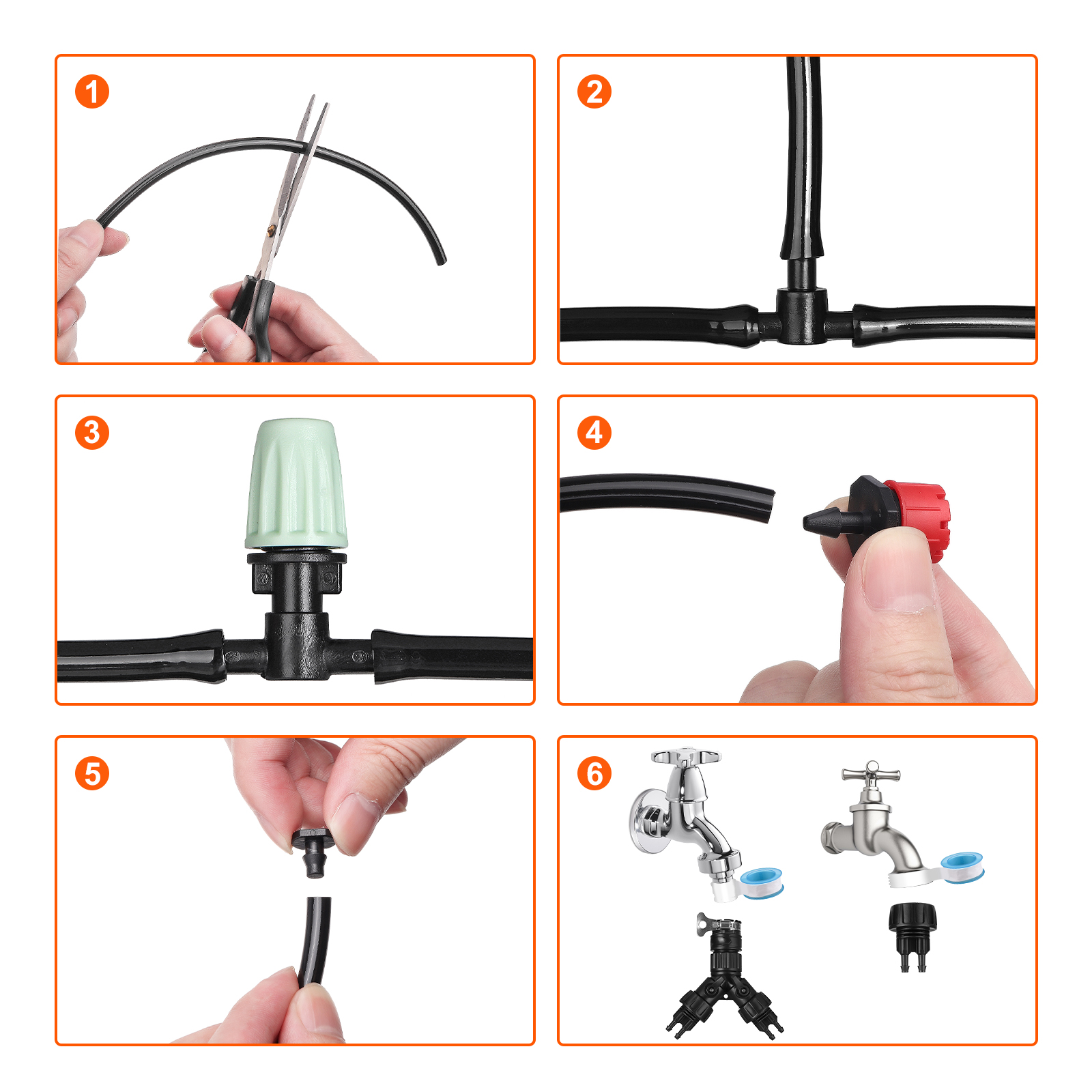 1

2

3

4

5

6