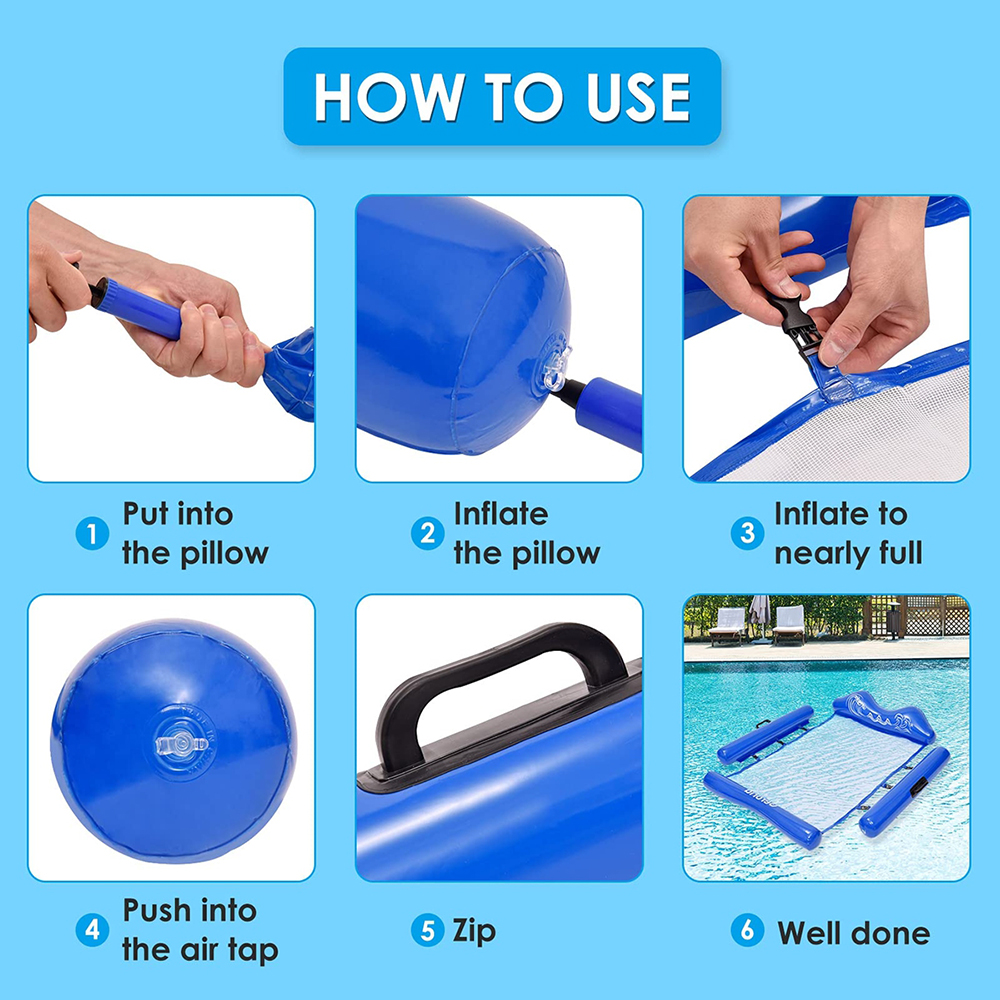 HOW TO USE

1 Put into the pillow

2 Inflate the pillow

3 Inflate to nearly full

4 Push into the air tap

5 Zip

6 Well done