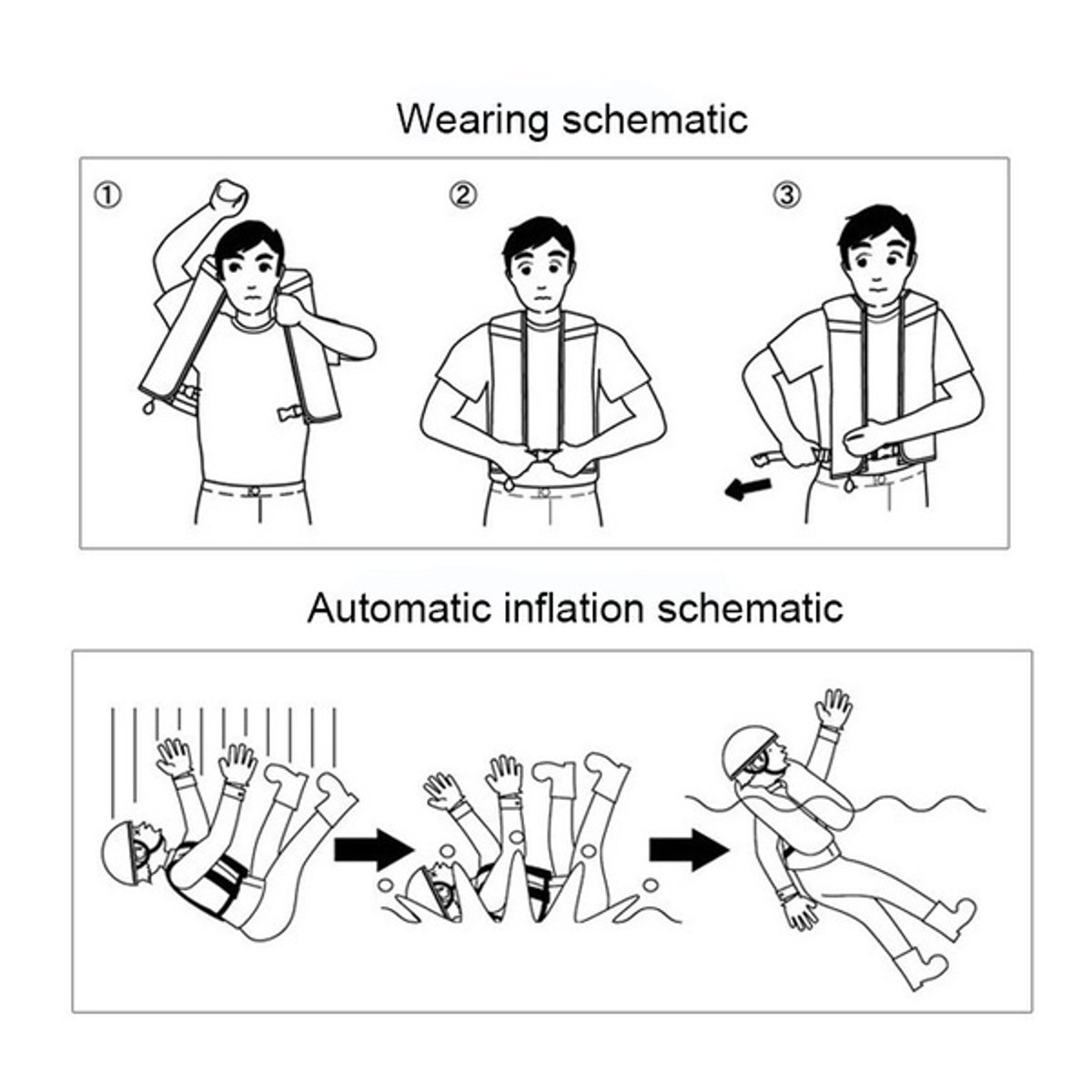 Wearing schematic

①

②

③

Automatic inflation schematic