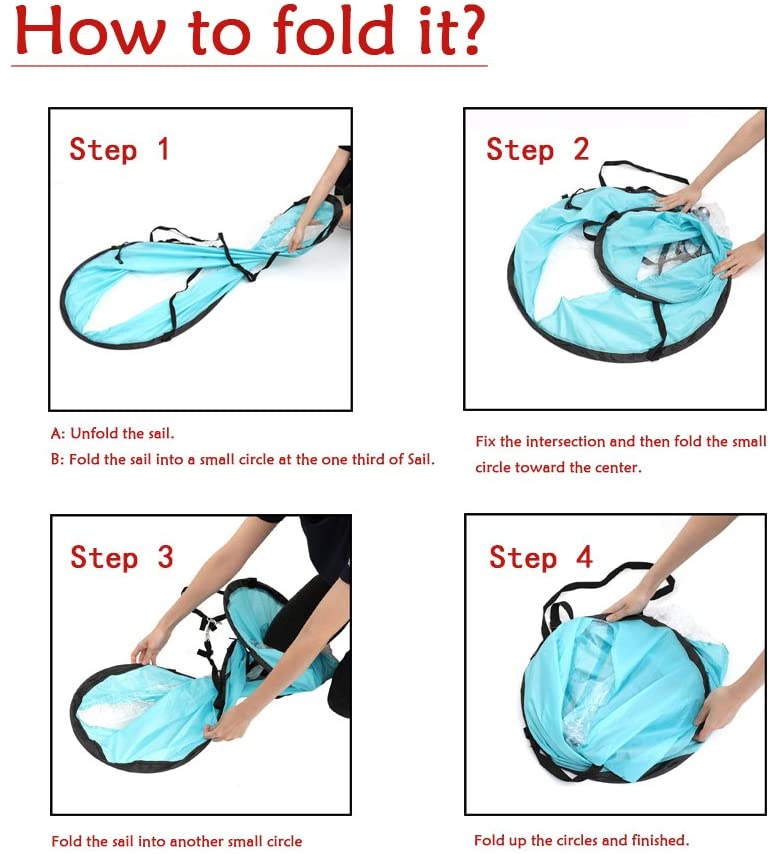 How to fold it?

Step 1

A: Unfold the sail.
B: Fold the sail into a small circle at the one third of Sail.

Step 2

Fix the intersection and then fold the small circle toward the center.

Step 3

Fold the sail into another small circle

Step 4

Fold up the circles and finished.