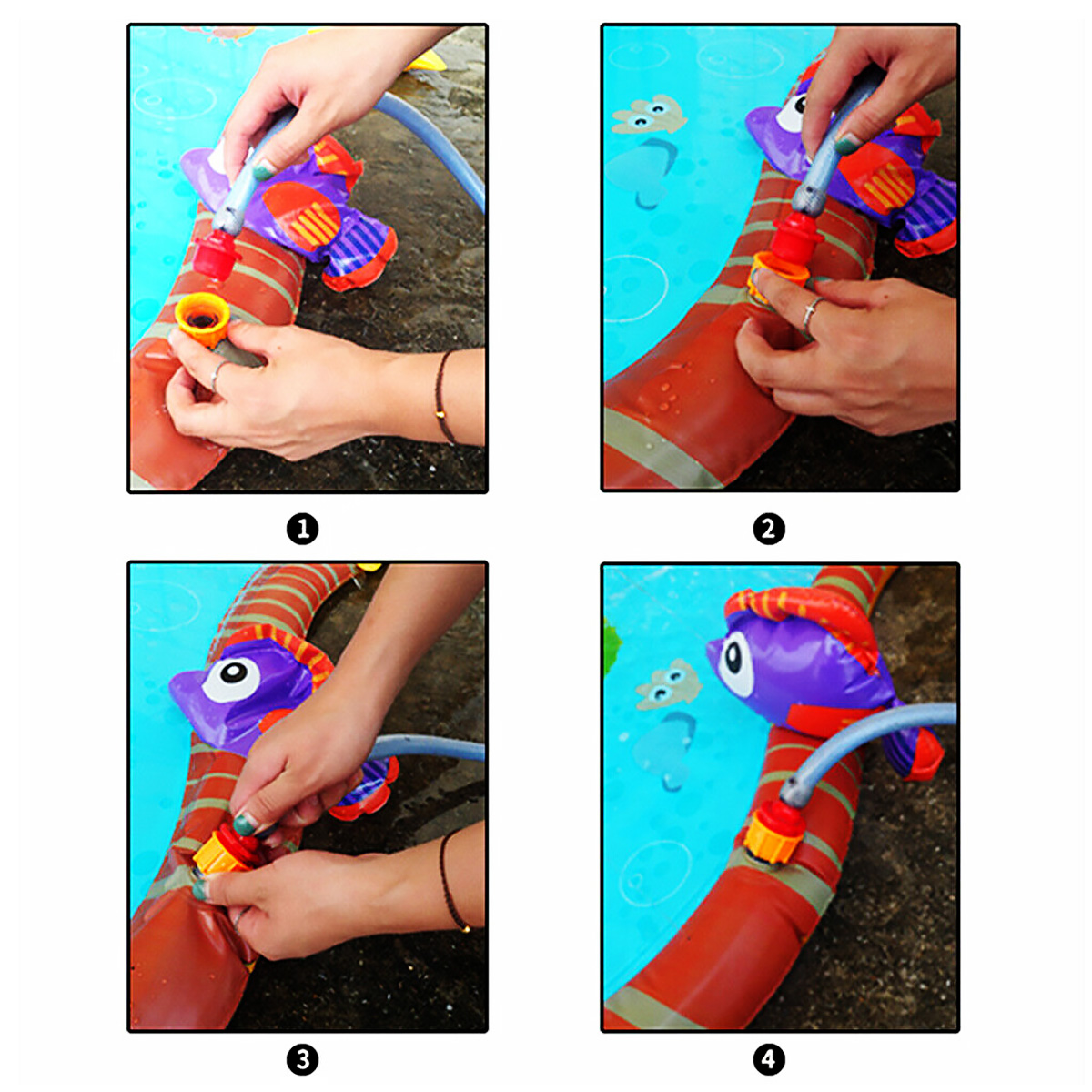 1

2

3

4