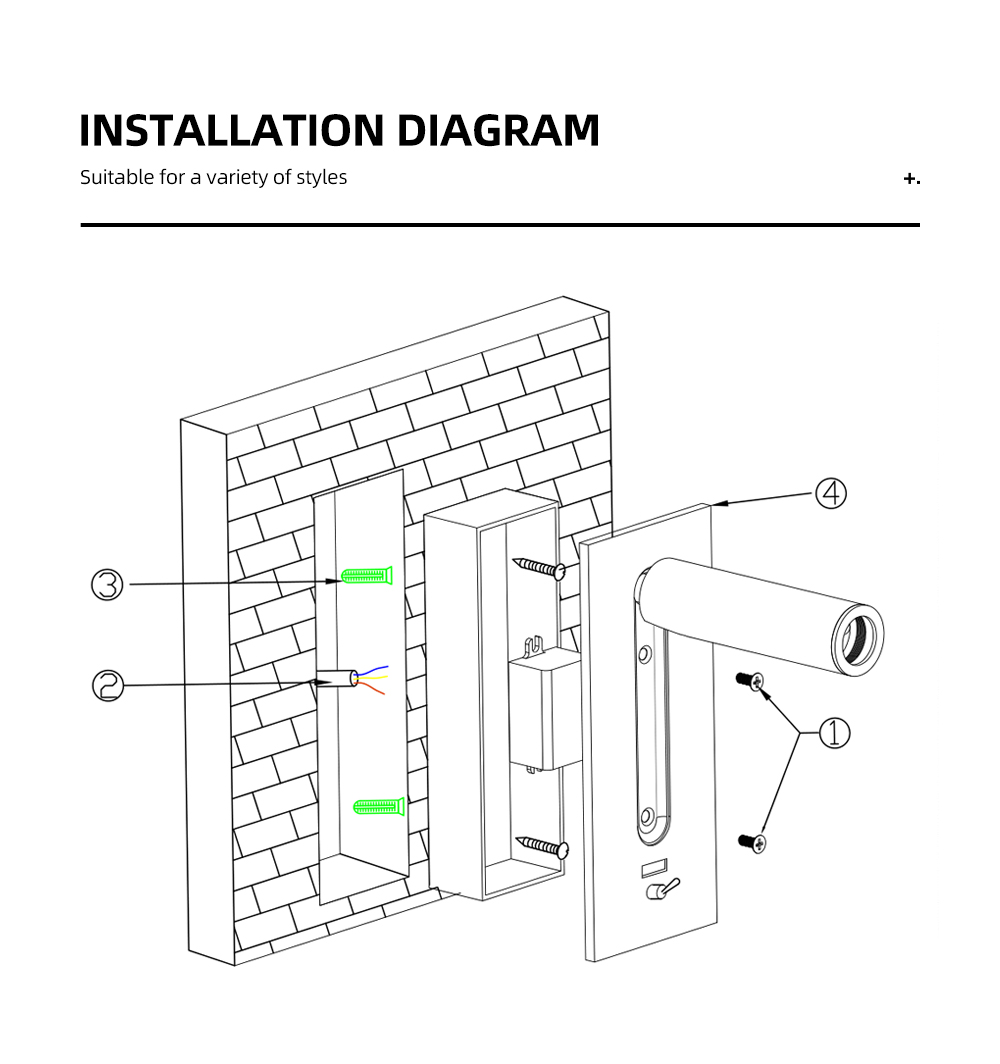 INSTALLATION DIAGRAM

Suitable for a variety of styles

+.

④

③

②

①