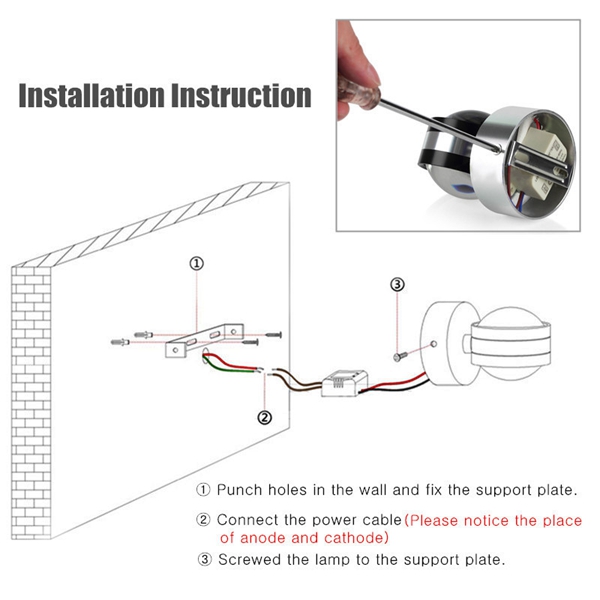 Installation Instruction

①

③

②

① Punch holes in the wall and fix the support plate.

② Connect the power cable(Please notice the place of anode and cathode)

③ Screwed the lamp to the support plate.