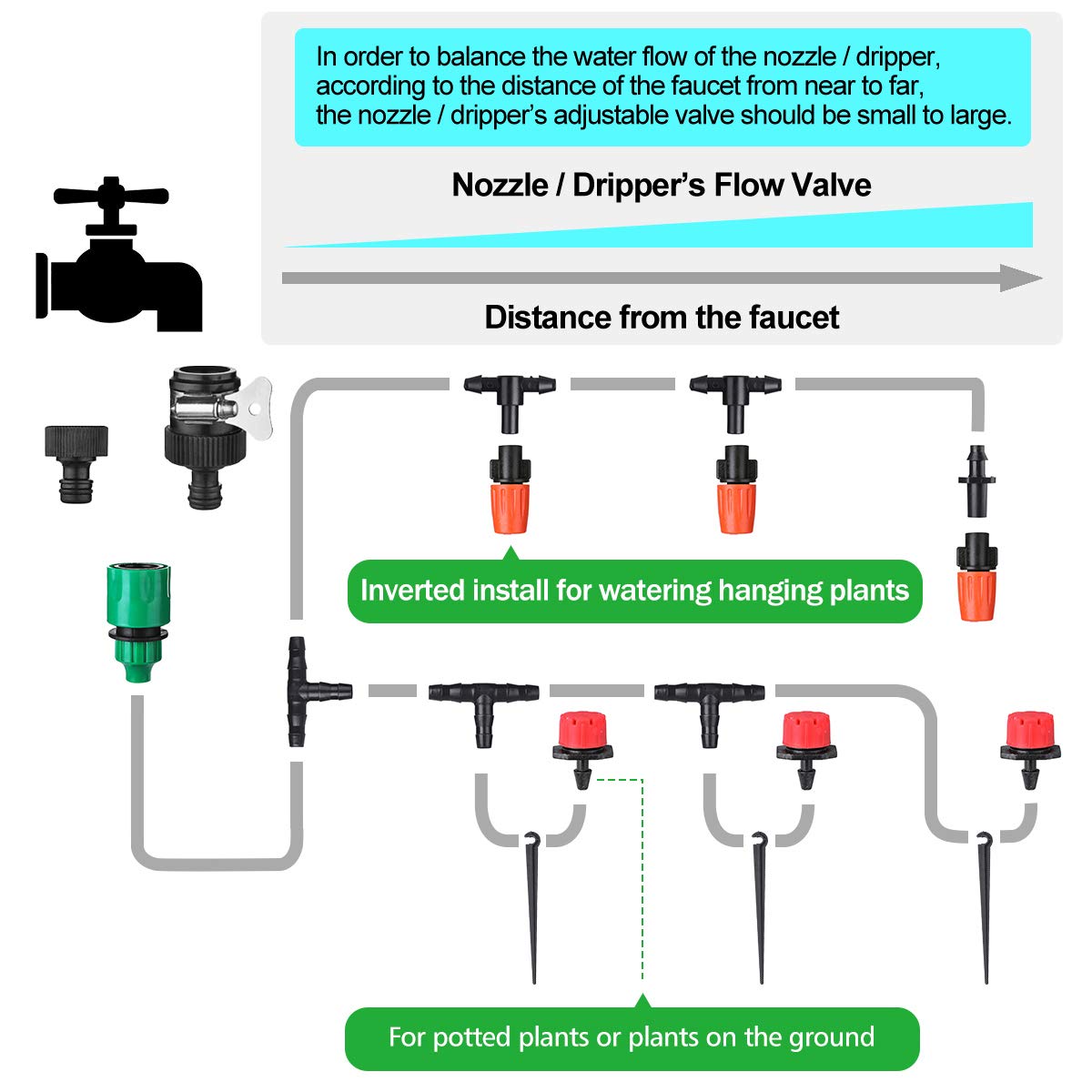 In order to balance the water flow of the nozzle / dripper, according to the distance of the faucet from near to far, the nozzle / dripper's adjustable valve should be small to large.

Nozzle / Dripper's Flow Valve

Distance from the faucet

Inverted install for watering hanging plants

For potted plants or plants on the ground