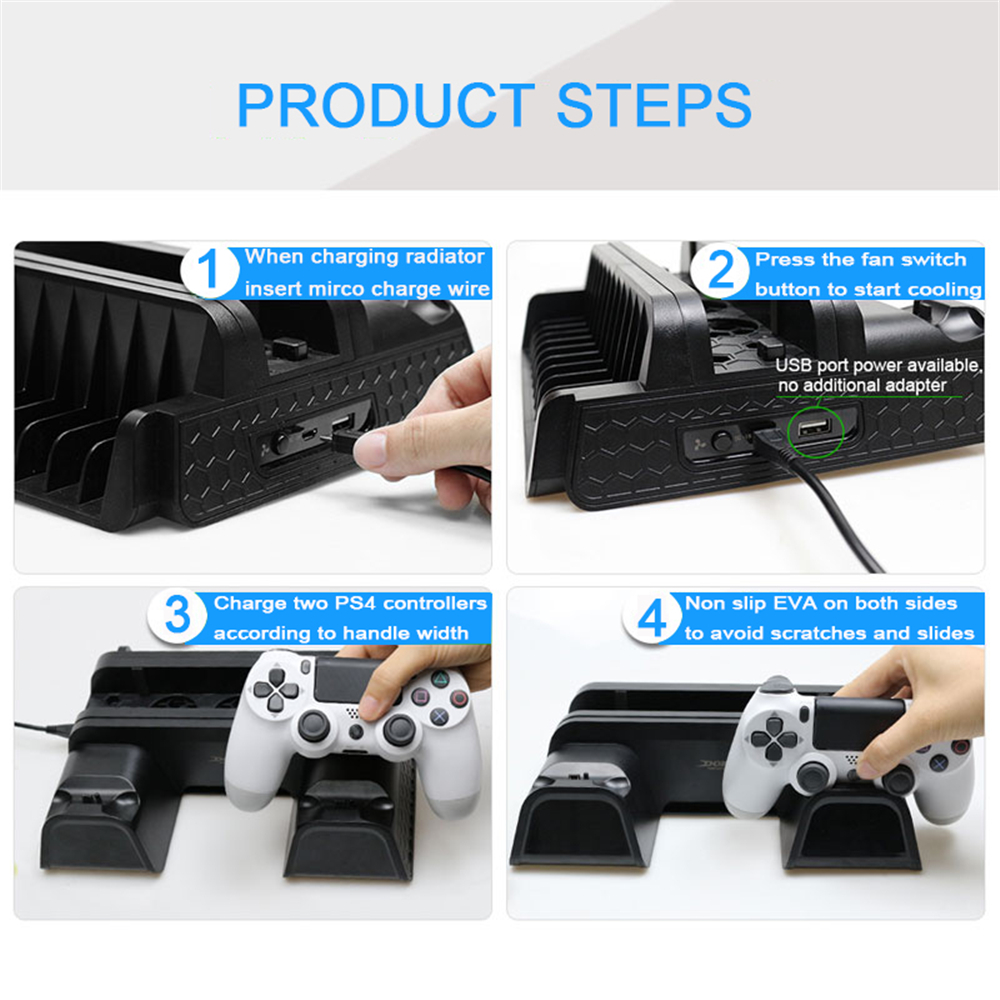 PRODUCT STEPS

1 When charging radiator insert mirco charge wire

2 Press the fan switch button to start cooling

USB port power available, no additional adapter

3 Charge two PS4 controllers according to handle width

4 Non slip EVA on both sides to avoid scratches and slides