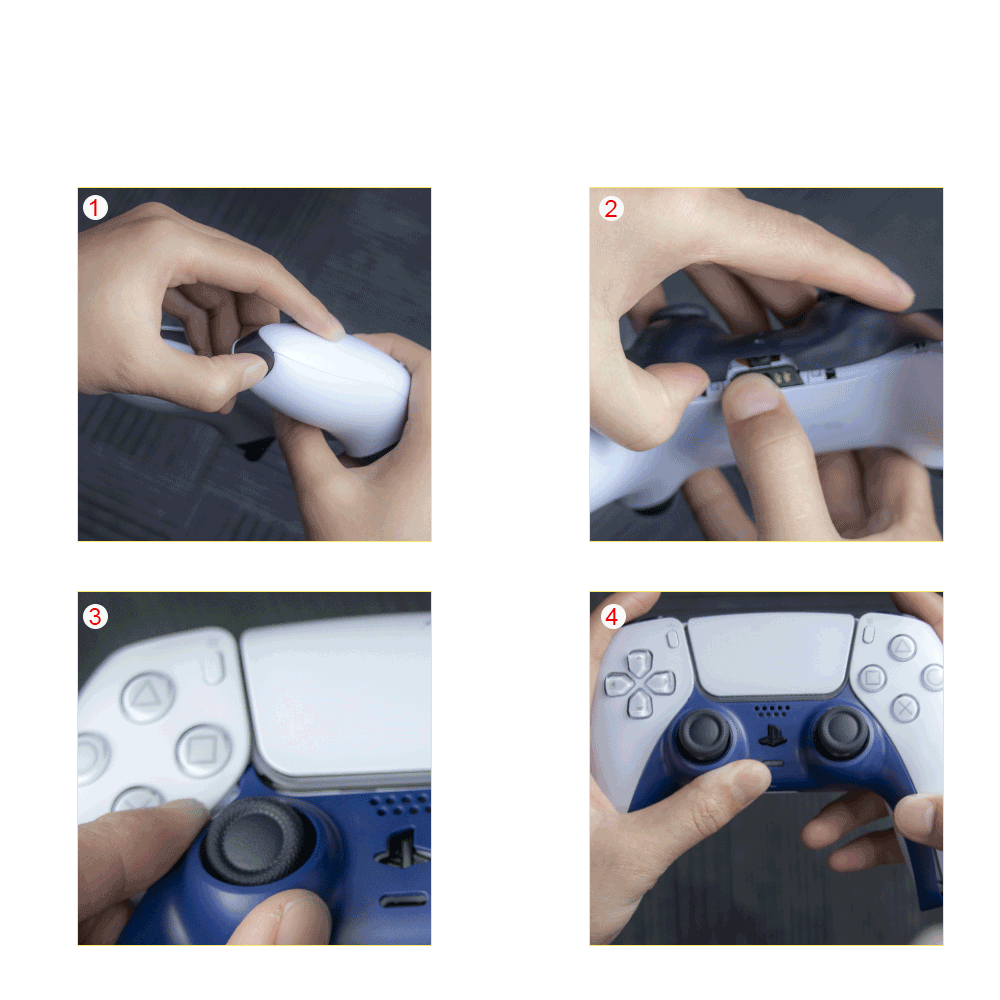 1

2

3

4