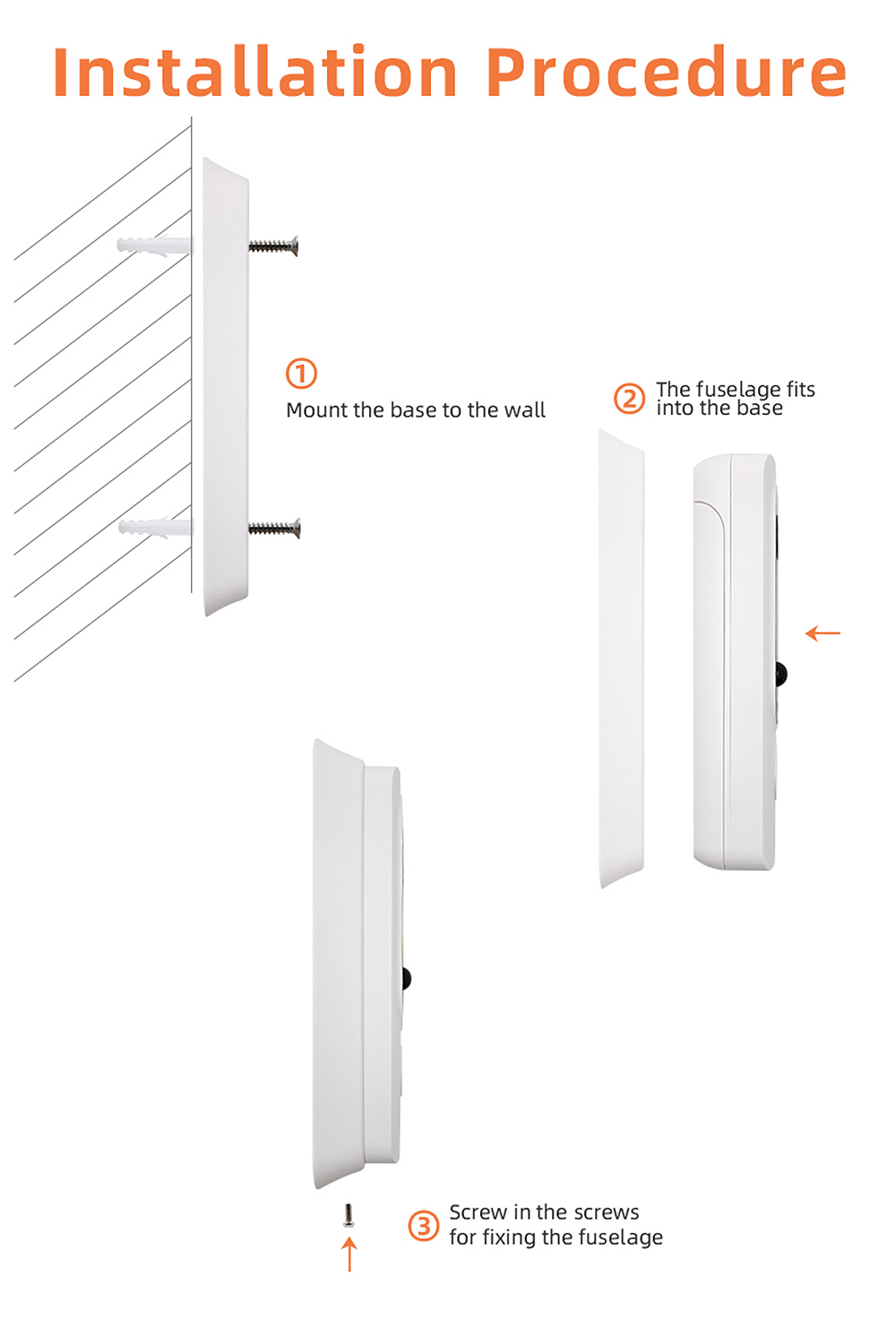 Installation Procedure

①
Mount the base to the wall

② The fuselage fits into the base

③ Screw in the screws for fixing the fuselage