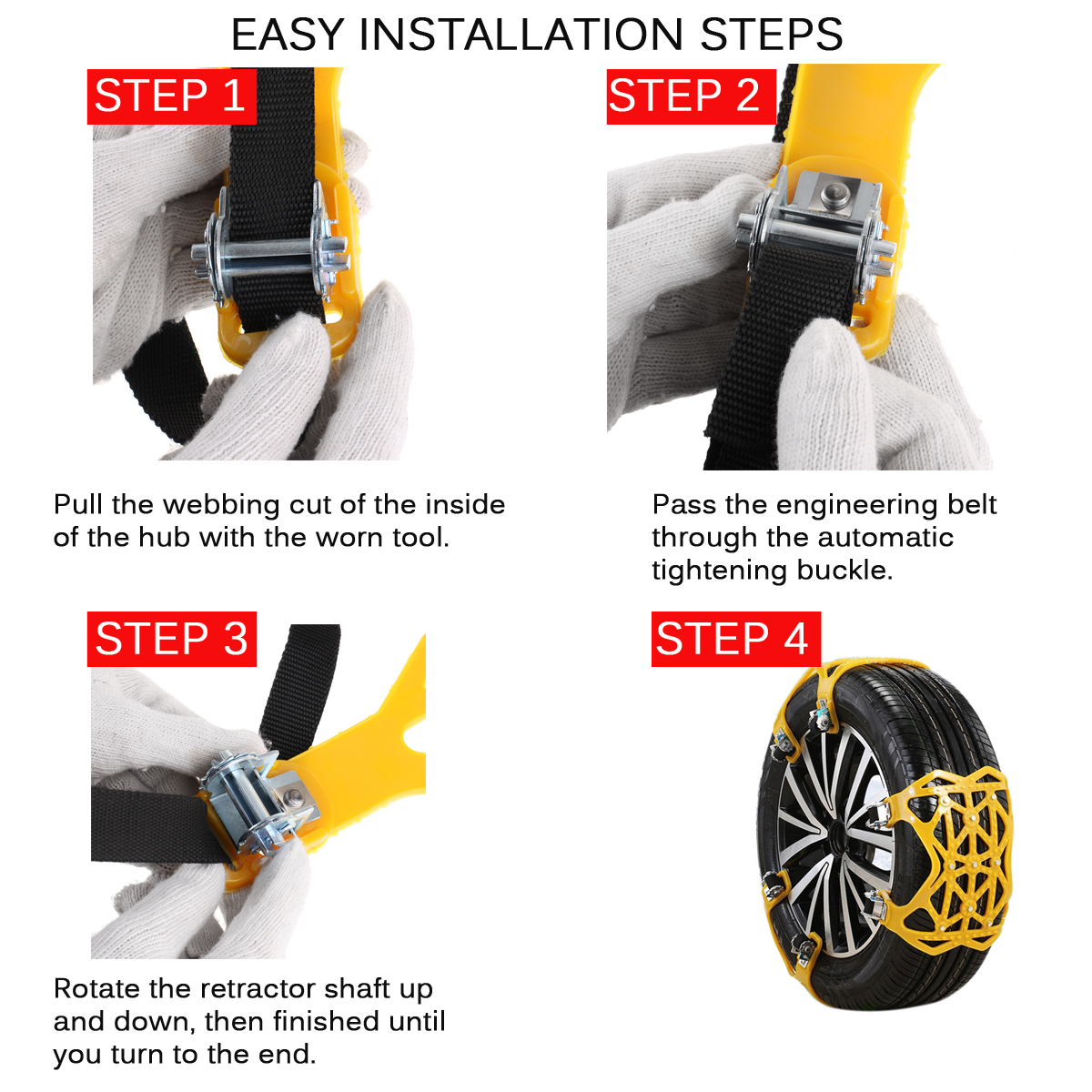 EASY INSTALLATION STEPS

STEP 1

Pull the webbing cut of the inside of the hub with the worn tool.

STEP 2

Pass the engineering belt through the automatic tightening buckle.

STEP 3

Rotate the retractor shaft up and down, then finished until you turn to the end.

STEP 4