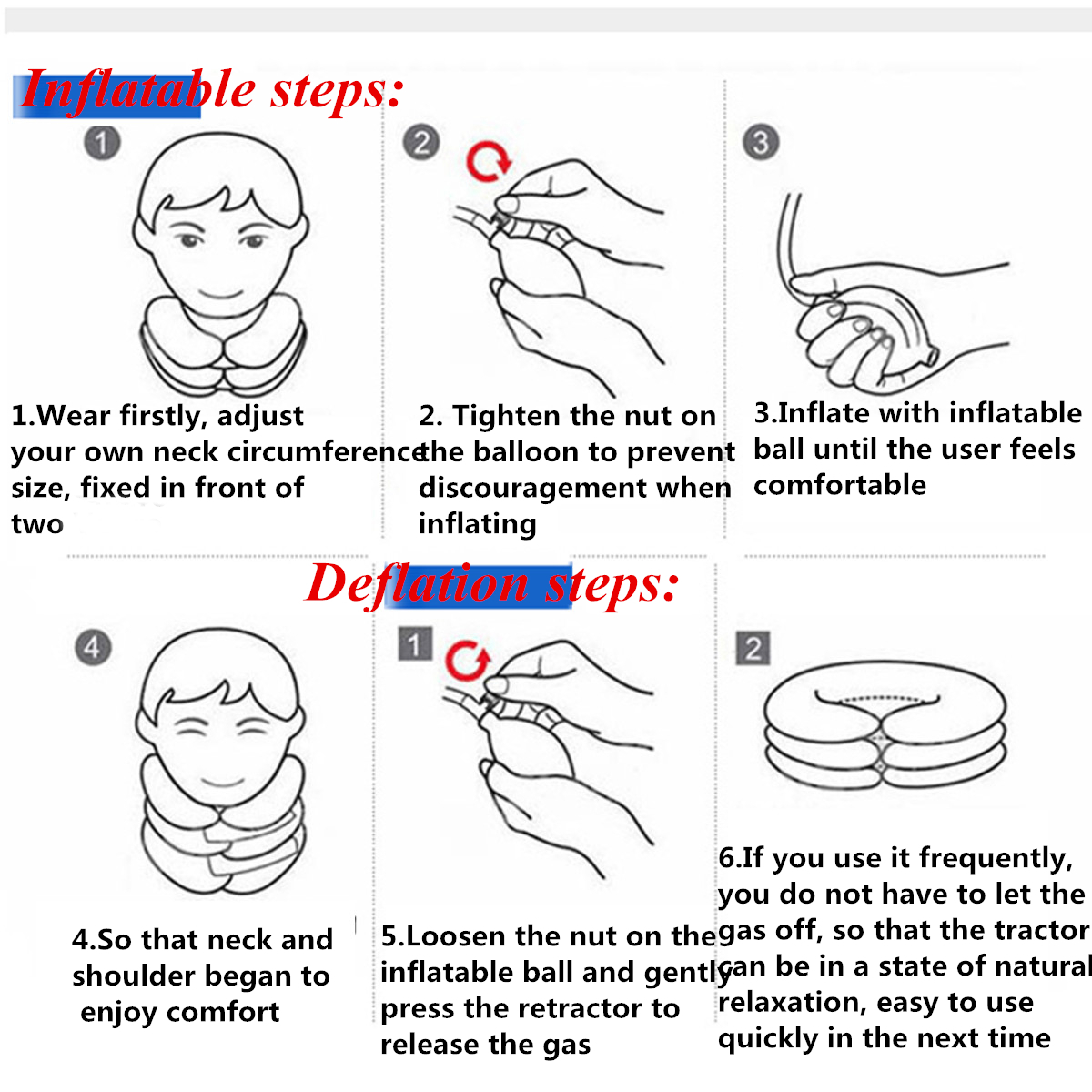 Inflatable steps:

1

2

3

1.Wear firstly, adjust your own neck circumference size, fixed in front of two

2. Tighten the nut on the balloon to prevent discouragement when inflating

3.Inflate with inflatable ball until the user feels comfortable

Deflation steps:

4

1

2

4.So that neck and shoulder began to enjoy comfort

5.Loosen the nut on the inflatable ball and gently press the retractor to release the gas

6.If you use it frequently, you do not have to let the gas off, so that the tractor can be in a state of natural relaxation, easy to use quickly in the next time