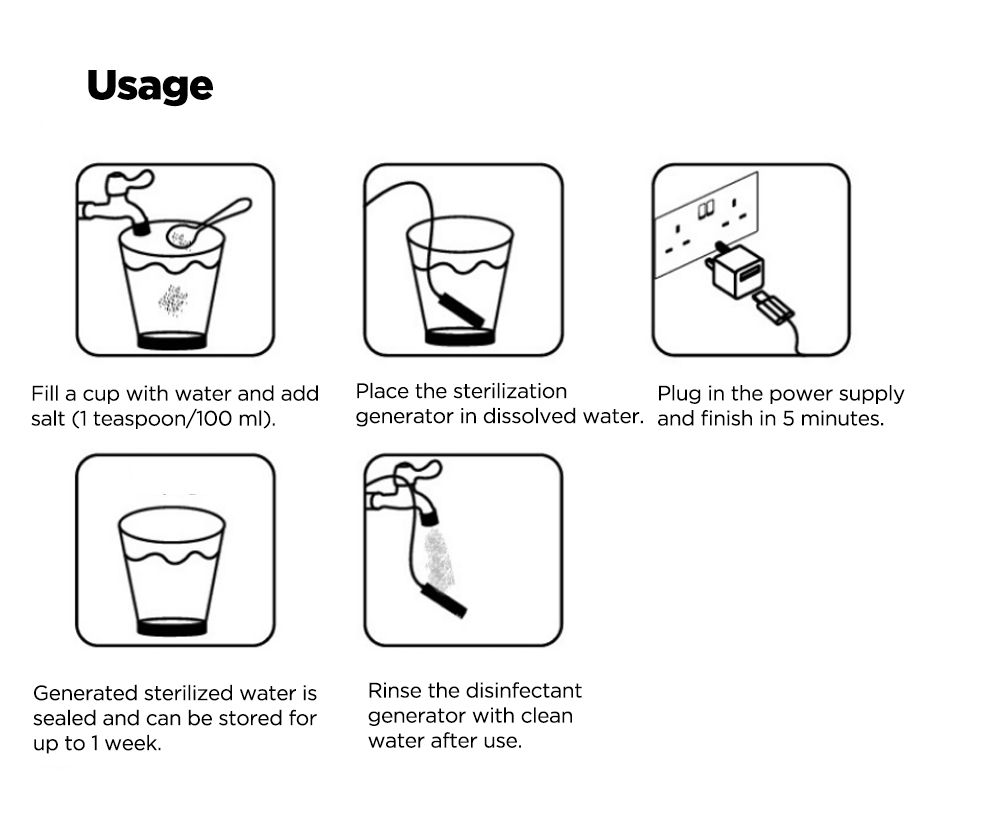 Usage

Fill a cup with water and add salt (1 teaspoon/100 ml).

Place the sterilization generator in dissolved water.

Plug in the power supply and finish in 5 minutes.

Generated sterilized water is sealed and can be stored for up to 1 week.

Rinse the disinfectant generator with clean water after use.