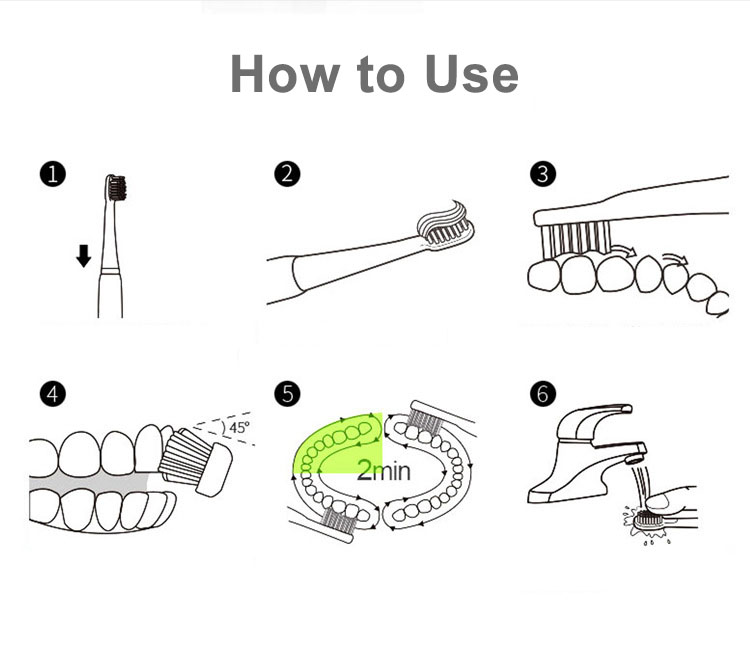 How to Use

1

2

3

4

45°

5

2min

6