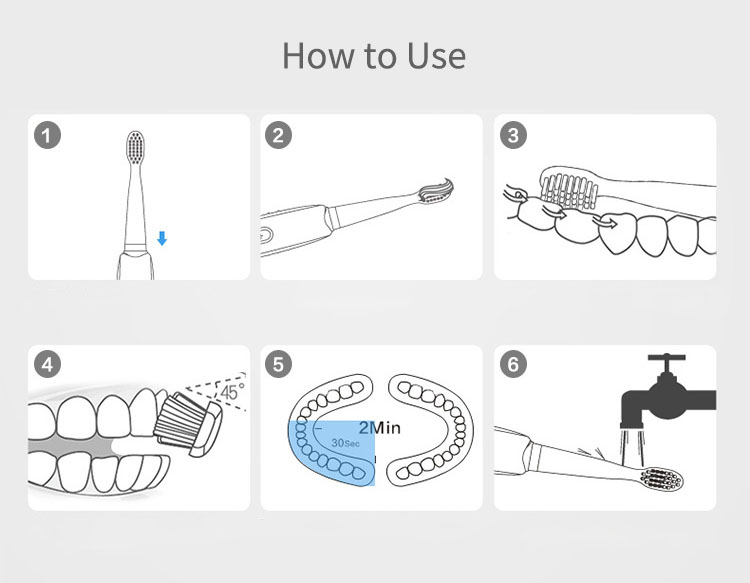 How to Use

1

2

3

4

45°

5

2Min

30Sec

6