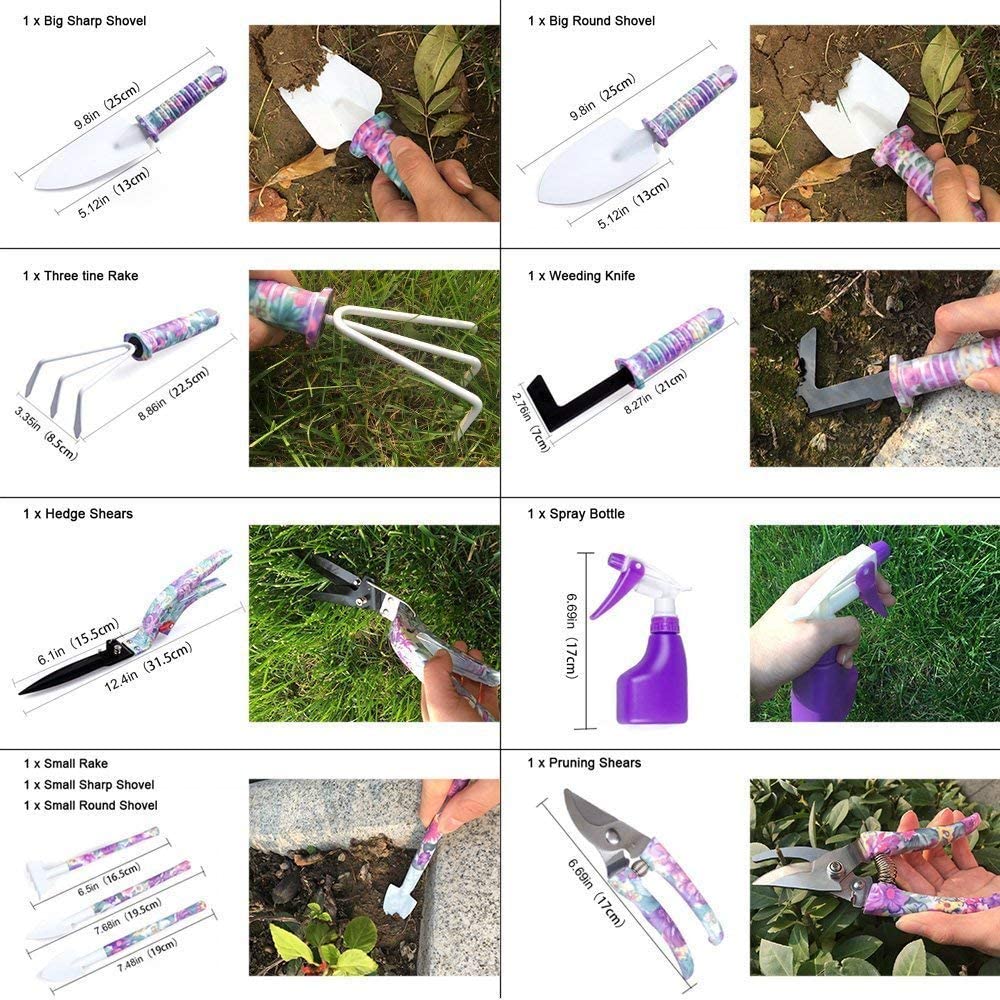 1 x Big Sharp Shovel

9.8in (25cm)

5.12in (13cm)

1 x Big Round Shovel

9.8in (25cm)

5.12in (13cm)

1 x Three tine Rake

3.35in (8.5cm)

8.86in (22.5cm)

1 x Weeding Knife

2.76in (7cm)

8.27in (21cm)

1 x Hedge Shears

6.1in (15.5cm)

12.4in (31.5cm)

1 x Spray Bottle

6.69in (17cm)

1 x Small Rake
1 x Small Sharp Shovel
1 x Small Round Shovel

6.5in (16.5cm)

7.68in (19.5cm)

7.48in (19cm)

1 x Pruning Shears

6.69in (17cm)