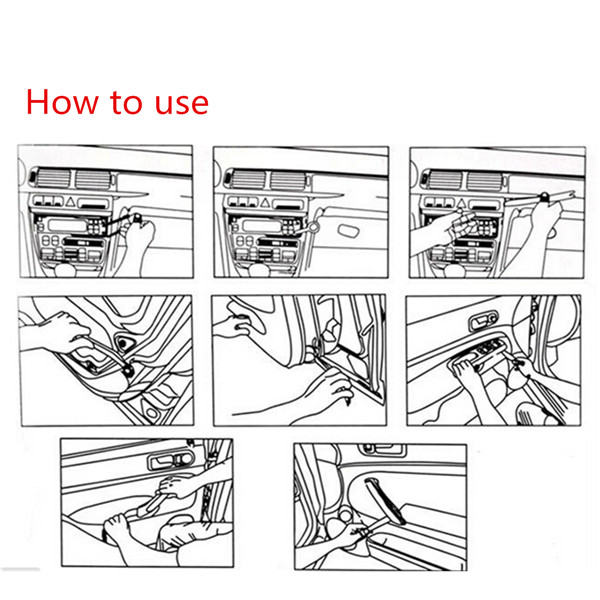 How to use