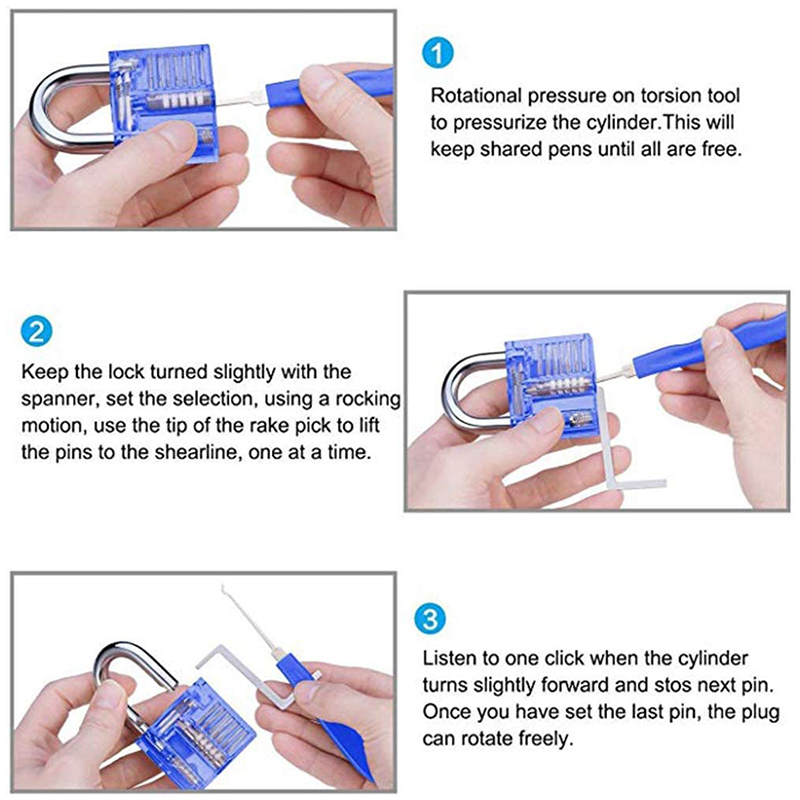 1

Rotational pressure on torsion tool to pressurize the cylinder.This will keep shared pens until all are free.

2

Keep the lock turned slightly with the spanner, set the selection, using a rocking motion, use the tip of the rake pick to lift the pins to the shearline, one at a time.

3

Listen to one click when the cylinder turns slightly forward and stos next pin. Once you have set the last pin, the plug can rotate freely.