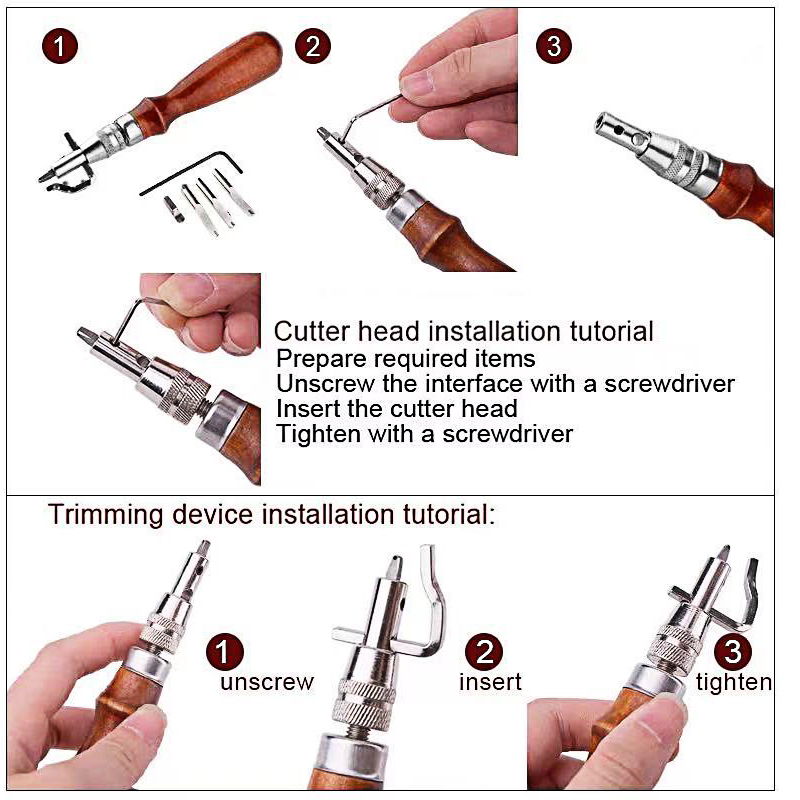 1

2

3

Cutter head installation tutorial
Prepare required items
Unscrew the interface with a screwdriver
Insert the cutter head
Tighten with a screwdriver

Trimming device installation tutorial:

1 unscrew

2 insert

3 tighten