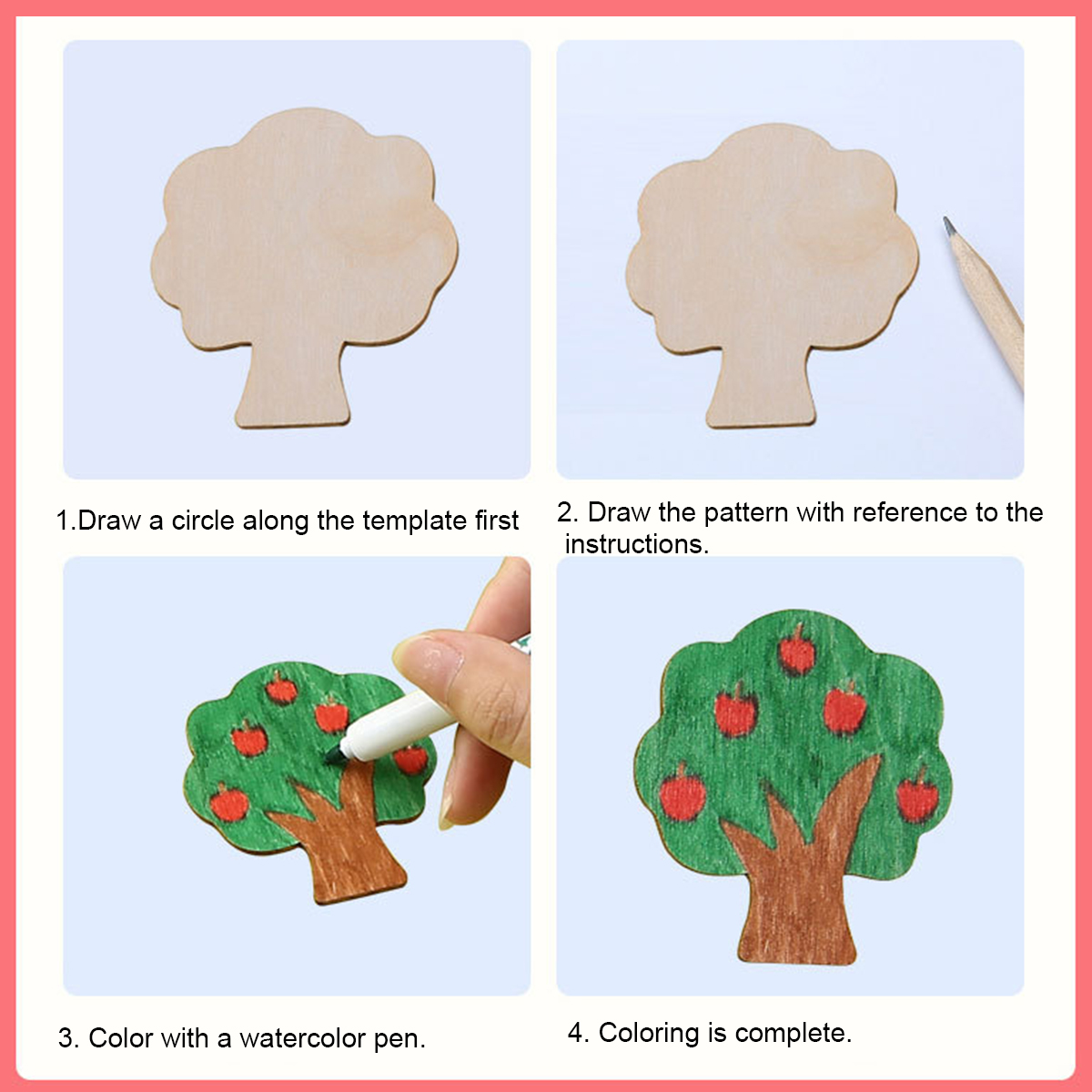 1.Draw a circle along the template first

2. Draw the pattern with reference to the instructions.

3. Color with a watercolor pen.

4. Coloring is complete.