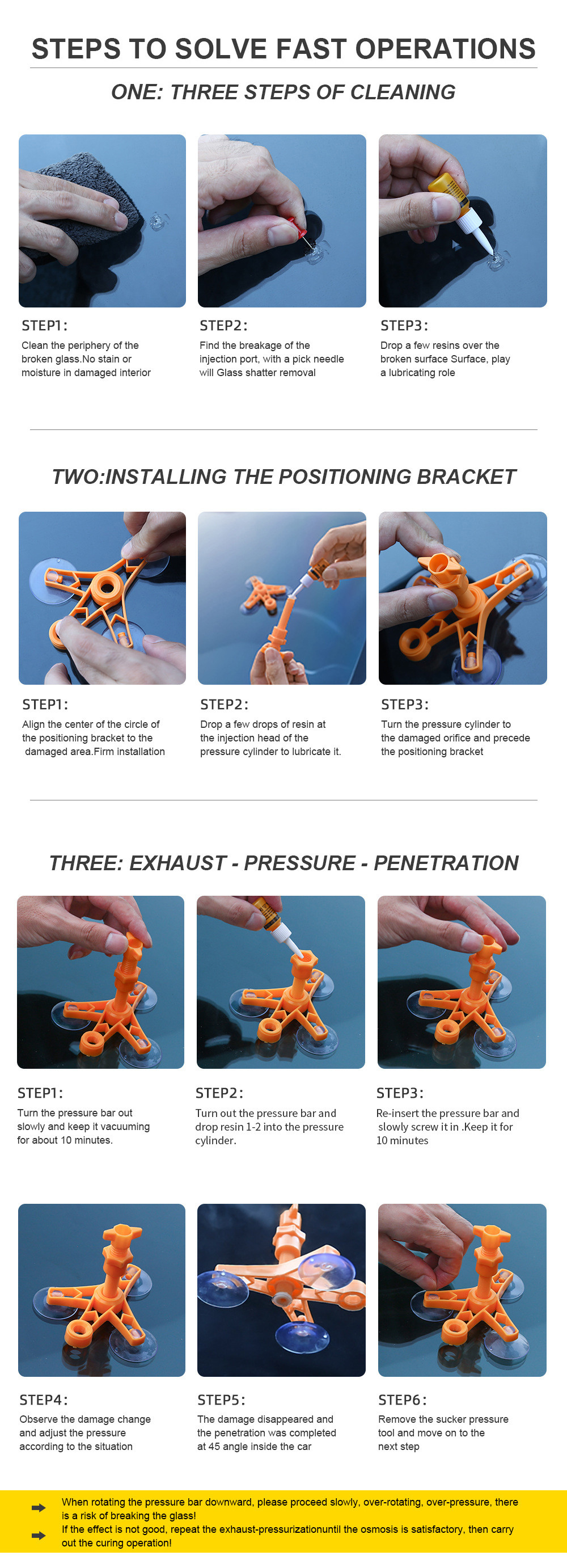 STEPS TO SOLVE FAST OPERATIONS

ONE: THREE STEPS OF CLEANING

STEP1:
Clean the periphery of the broken glass.No stain or moisture in damaged interior

STEP2:
Find the breakage of the injection port, with a pick needle will Glass shatter removal

STEP3:
Drop a few resins over the broken surface Surface, play a lubricating role

TWO:INSTALLING THE POSITIONING BRACKET

STEP1:
Align the center of the circle of the positioning bracket to the damaged area.Firm installation

STEP2:
Drop a few drops of resin at the injection head of the pressure cylinder to lubricate it.

STEP3:
Turn the pressure cylinder to the damaged orifice and precede the positioning bracket

THREE: EXHAUST - PRESSURE - PENETRATION

STEP1:
Turn the pressure bar out slowly and keep it vacuuming for about 10 minutes.

STEP2:
Turn out the pressure bar and drop resin 1-2 into the pressure cylinder.

STEP3:
Re-insert the pressure bar and slowly screw it in .Keep it for 10 minutes

STEP4:
Observe the damage change and adjust the pressure according to the situation

STEP5:
The damage disappeared and the penetration was completed at 45 angle inside the car

STEP6:
Remove the sucker pressure tool and move on to the next step

When rotating the pressure bar downward, please proceed slowly, over-rotating, over-pressure, there is a risk of breaking the glass!
If the effect is not good, repeat the exhaust-pressurizationuntil the osmosis is satisfactory, then carry out the curing operation!