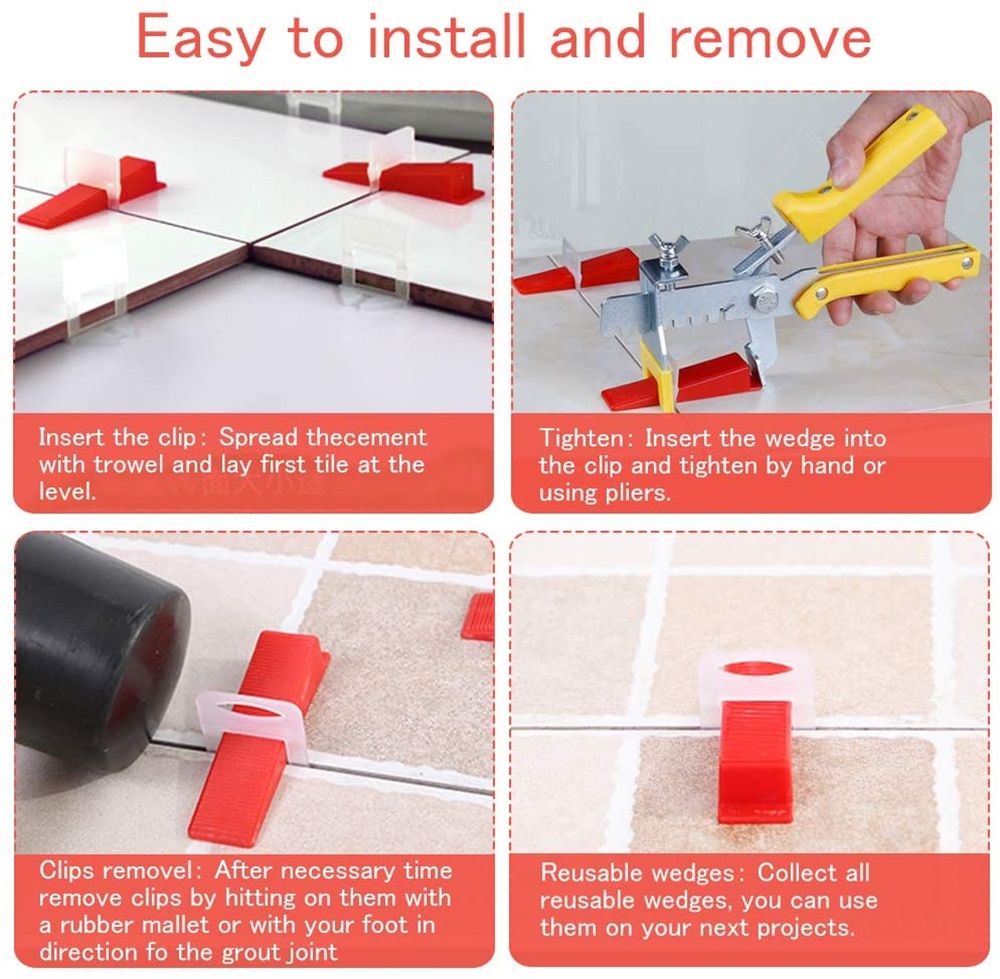 Easy to install and remove

Insert the clip: Spread thecement with trowel and lay first tile at the level.

Tighten: Insert the wedge into the clip and tighten by hand or using pliers.

Clips removel: After necessary time remove clips by hitting on them with a rubber mallet or with your foot in direction fo the grout joint

Reusable wedges: Collect all reusable wedges, you can use them on your next projects.