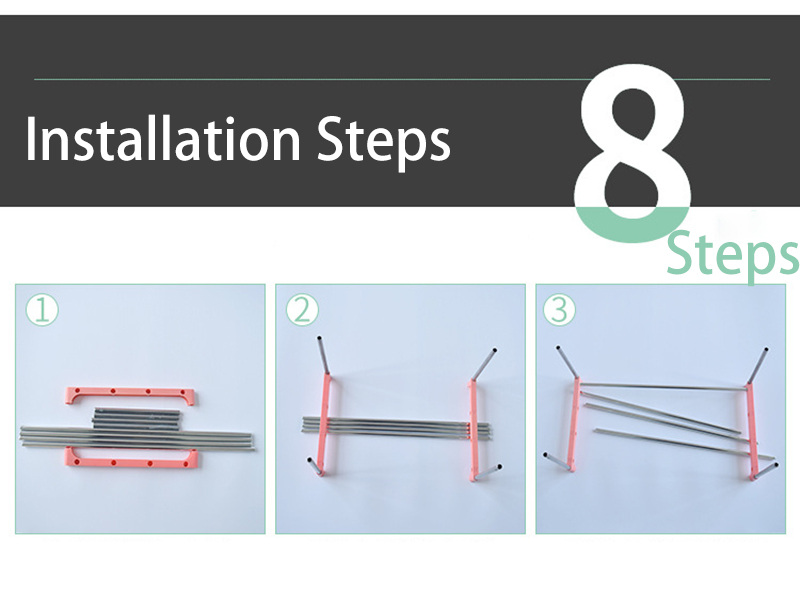 Installation Steps

8 Steps

①

②

③