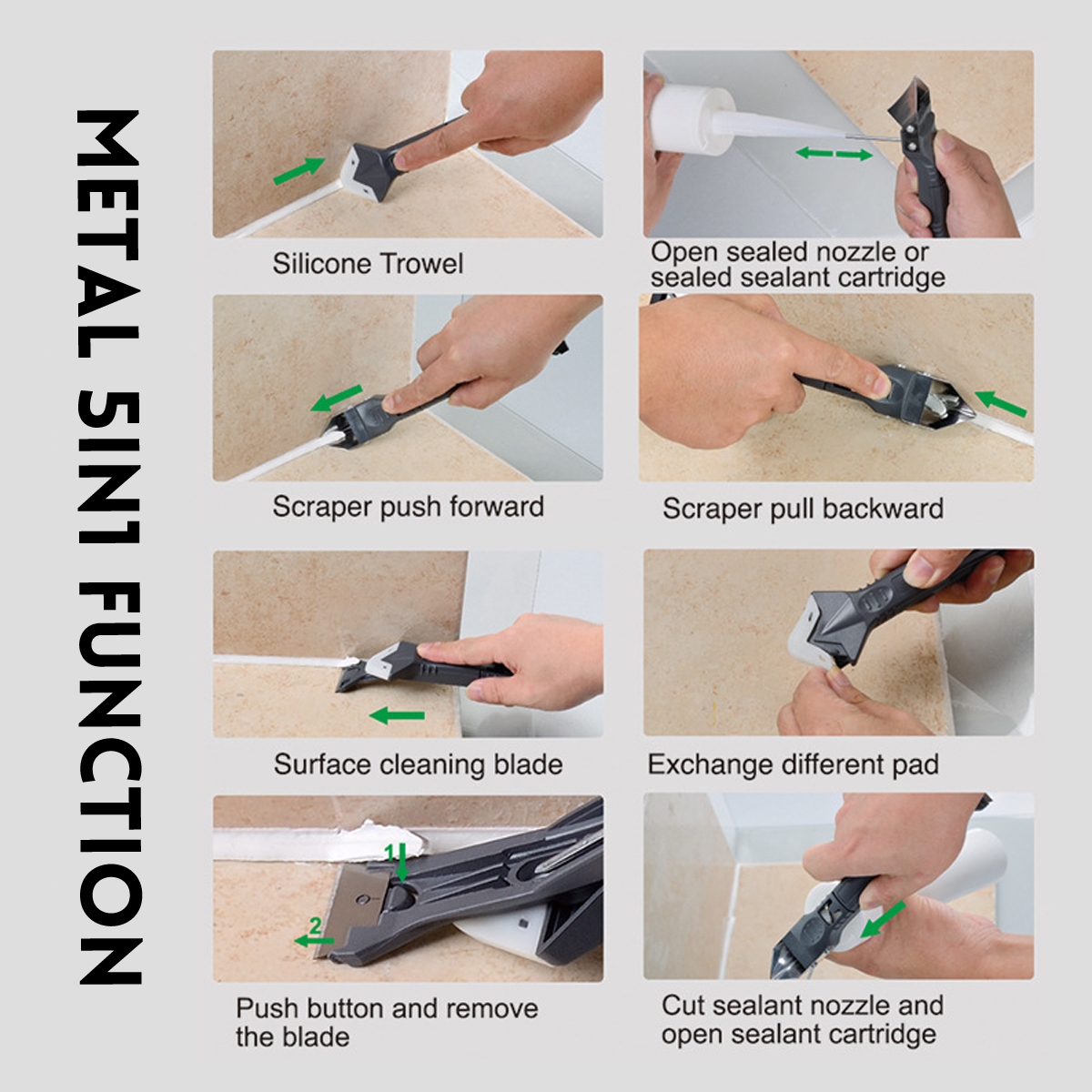 METAL 5IN1 FUNCTION

Silicone Trowel

Open sealed nozzle or sealed sealant cartridge

Scraper push forward

Scraper pull backward

Surface cleaning blade

Exchange different pad

1

2

Push button and remove the blade

Cut sealant nozzle and open sealant cartridge