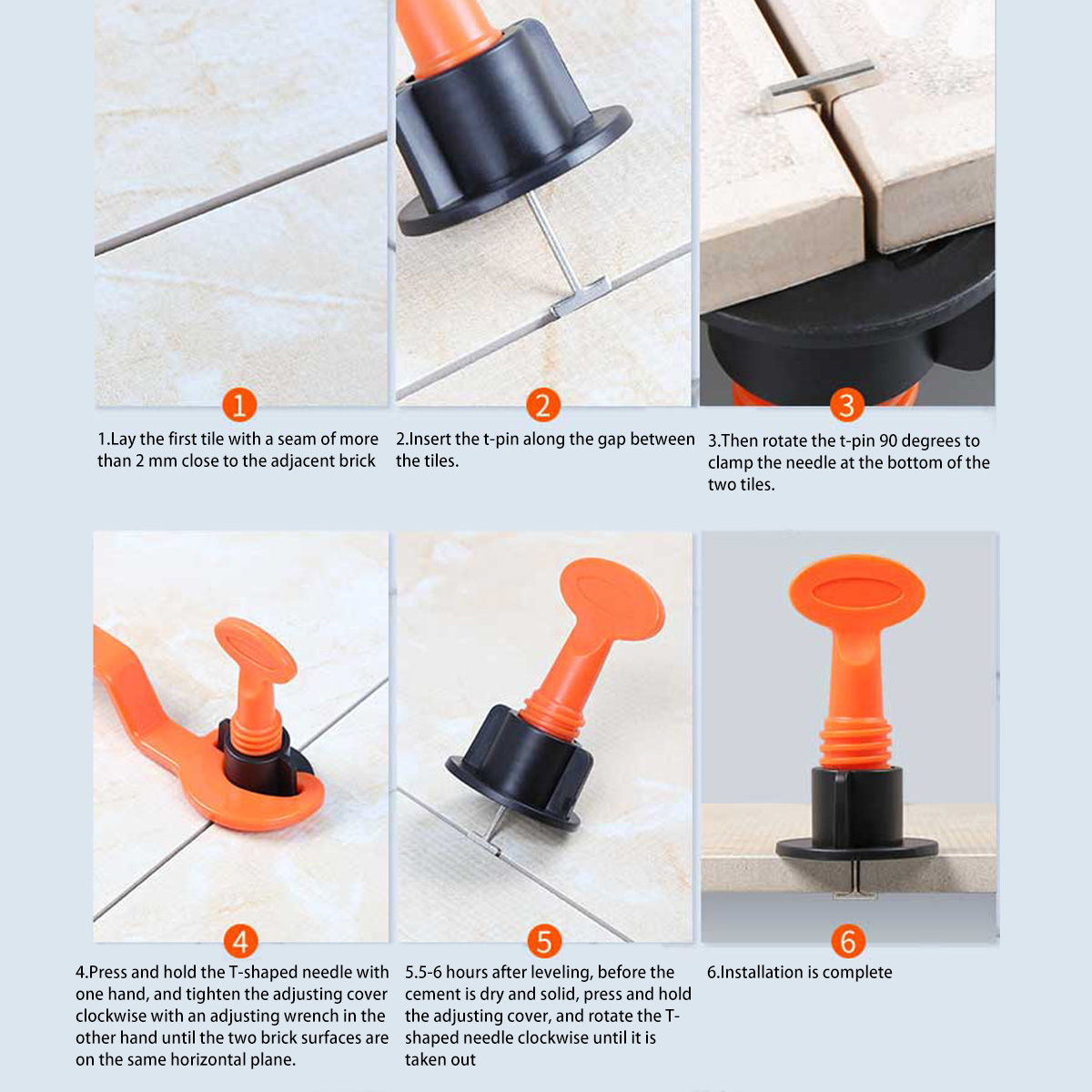 1

1.Lay the first tile with a seam of more than 2 mm close to the adjacent brick

2

2.Insert the t-pin along the gap between the tiles.

3

3.Then rotate the t-pin 90 degrees to clamp the needle at the bottom of the two tiles.

4

4.Press and hold the T-shaped needle with one hand, and tighten the adjusting cover clockwise with an adjusting wrench in the other hand until the two brick surfaces are on the same horizontal plane.

5

5.5-6 hours after leveling, before the cement is dry and solid, press and hold the adjusting cover, and rotate the T-shaped needle clockwise until it is taken out

6

6.Installation is complete