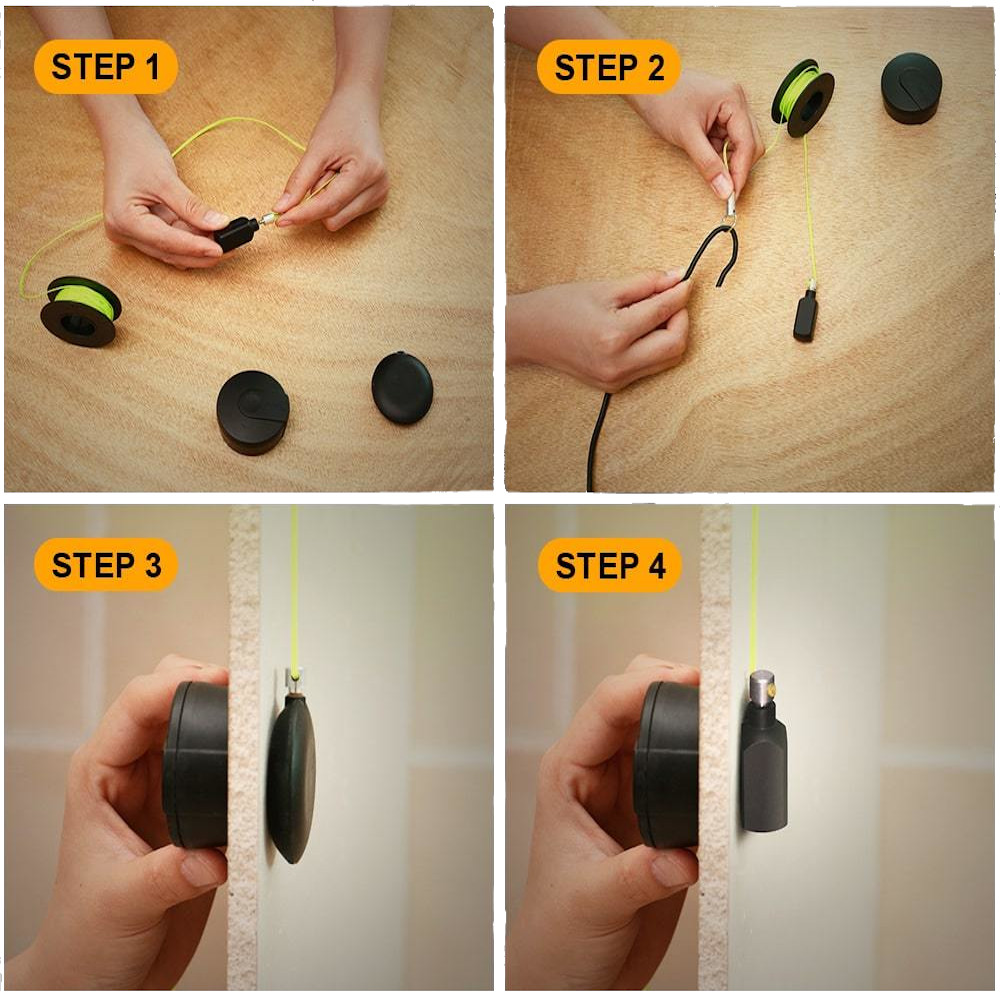 STEP 1

STEP 2

STEP 3

STEP 4