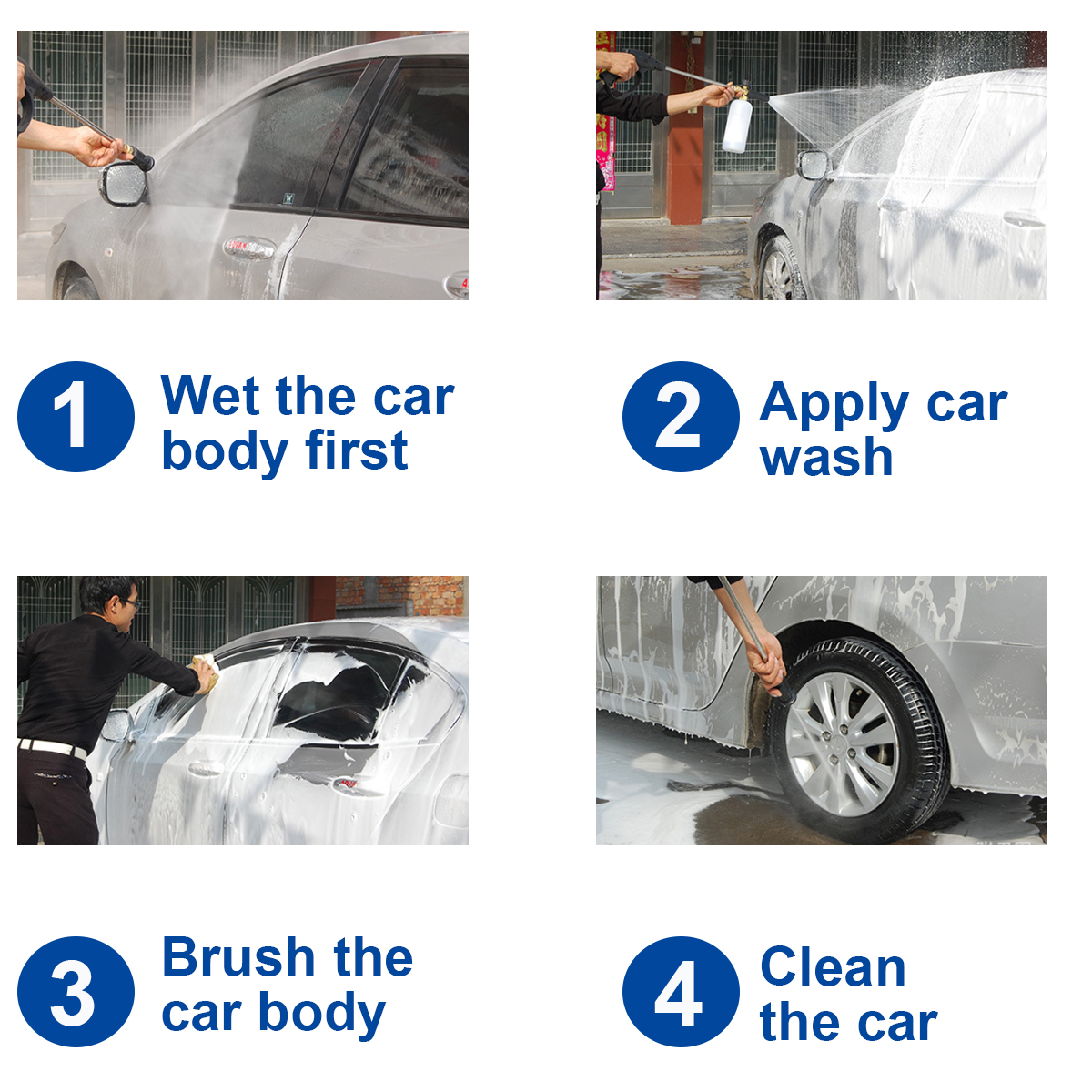 1 Wet the car body first

2 Apply car wash

3 Brush the car body

4 Clean the car