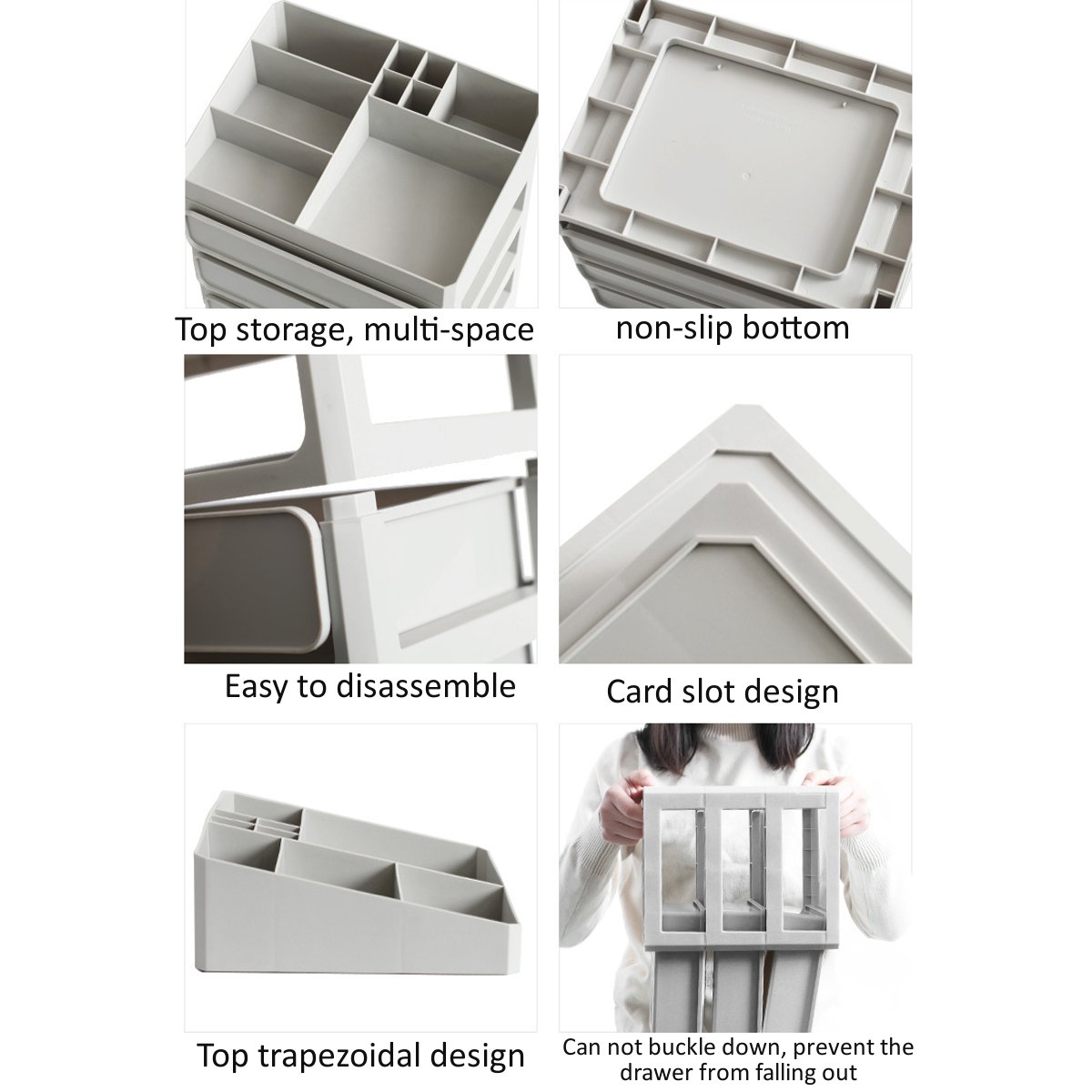 Top storage, multi-space

non-slip bottom

Easy to disassemble

Card slot design

Top trapezoidal design

Can not buckle down, prevent the drawer from falling out