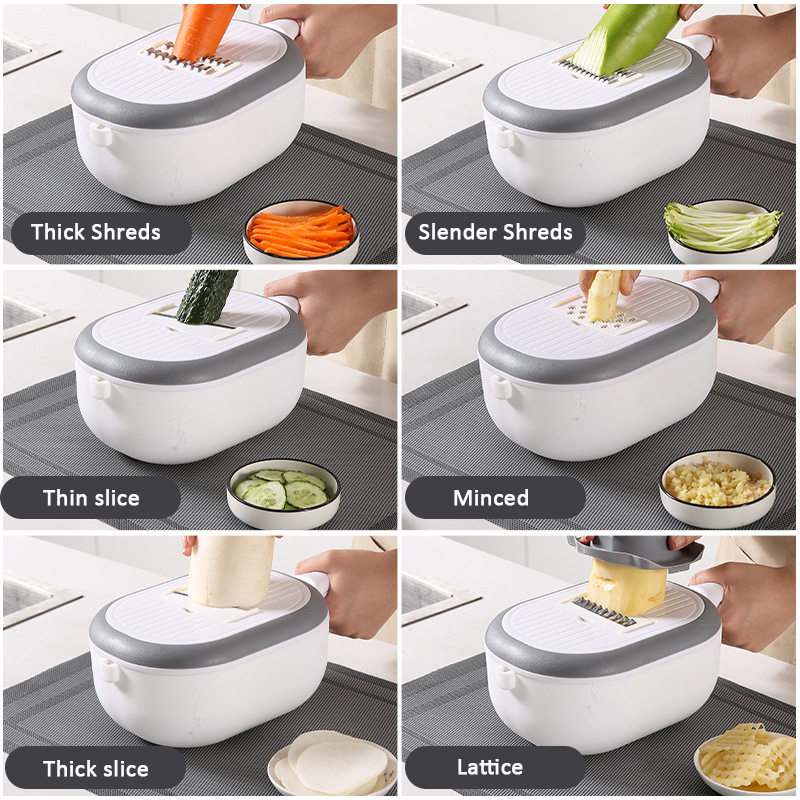 Thick Shreds

Slender Shreds

Thin slice

Minced

Thick slice

Lattice