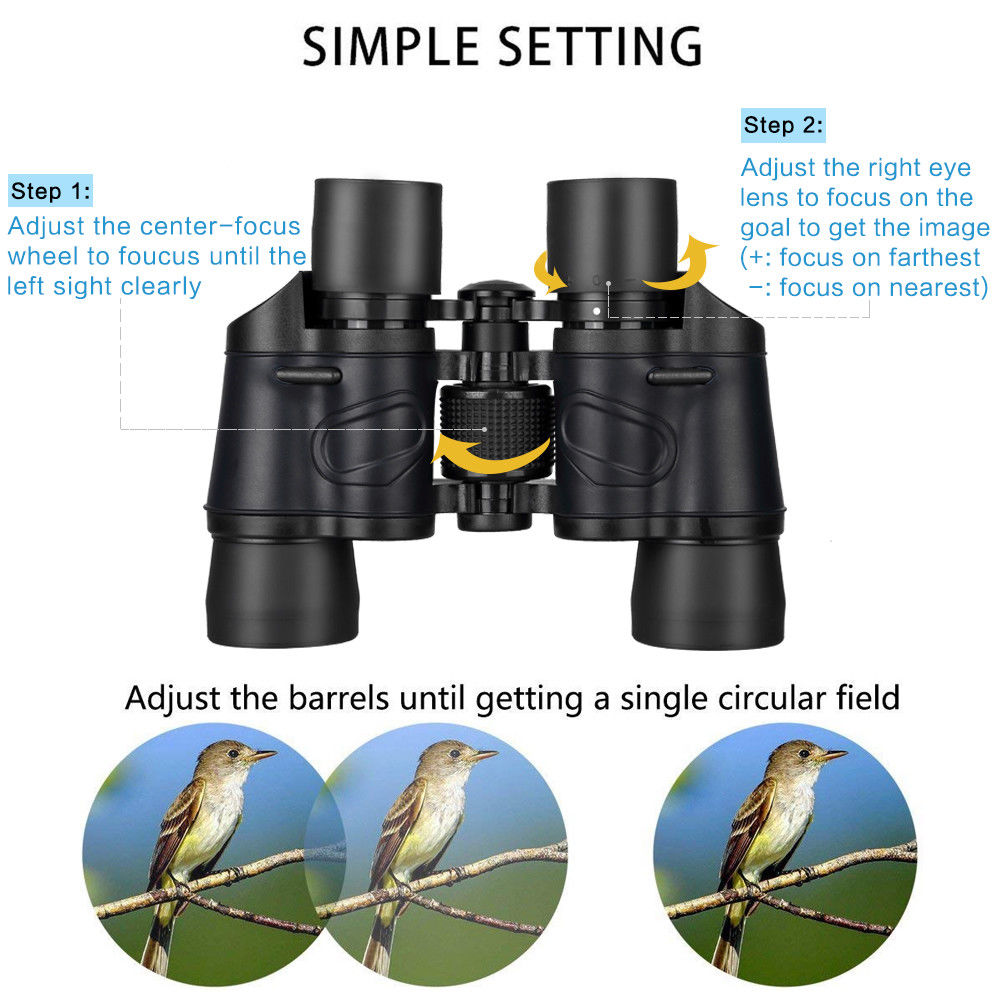 SIMPLE SETTING

Step 1:
Adjust the center-focus wheel to foucus until the left sight clearly

Step 2:
Adjust the right eye lens to focus on the goal to get the image (+: focus on farthest -: focus on nearest)

Adjust the barrels until getting a single circular field